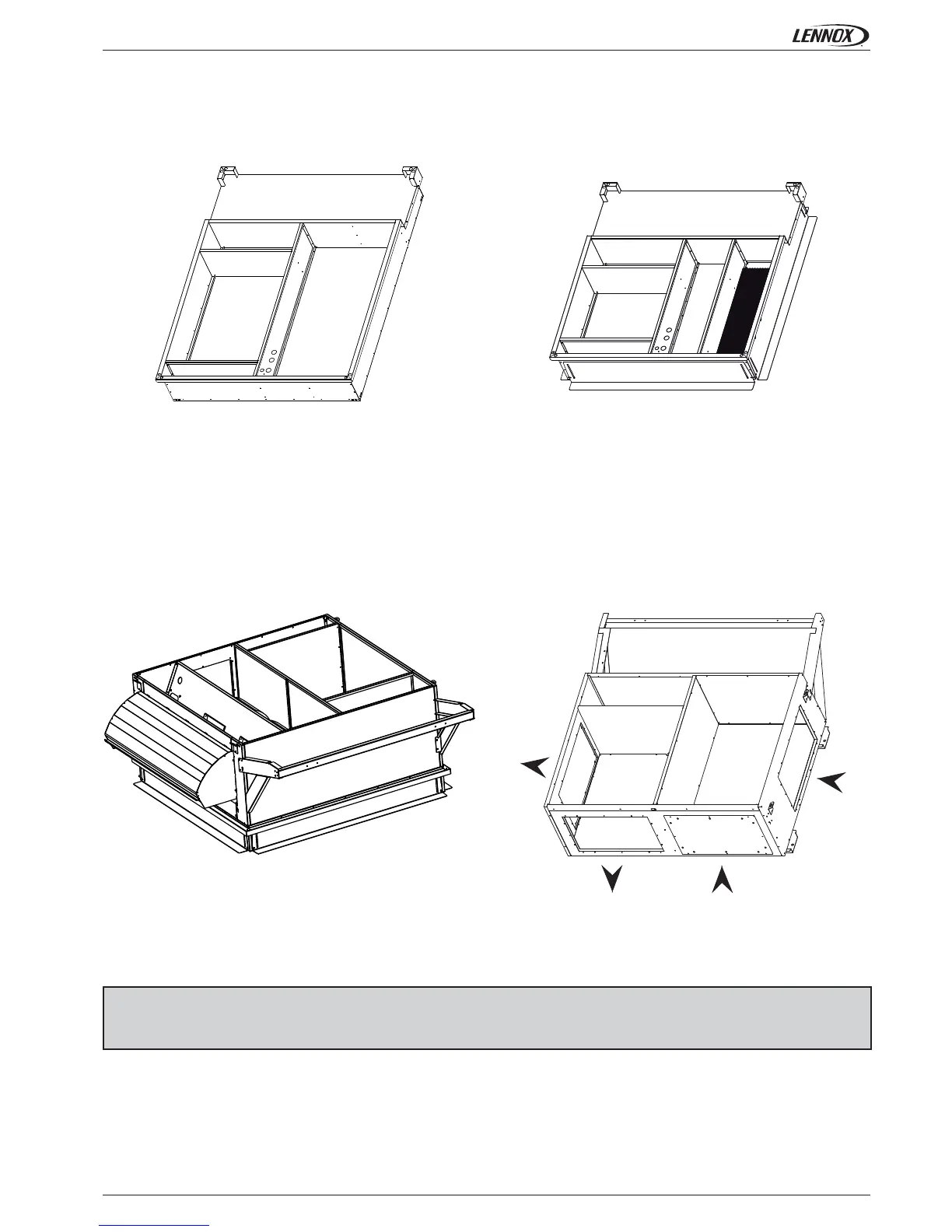 LENNOX