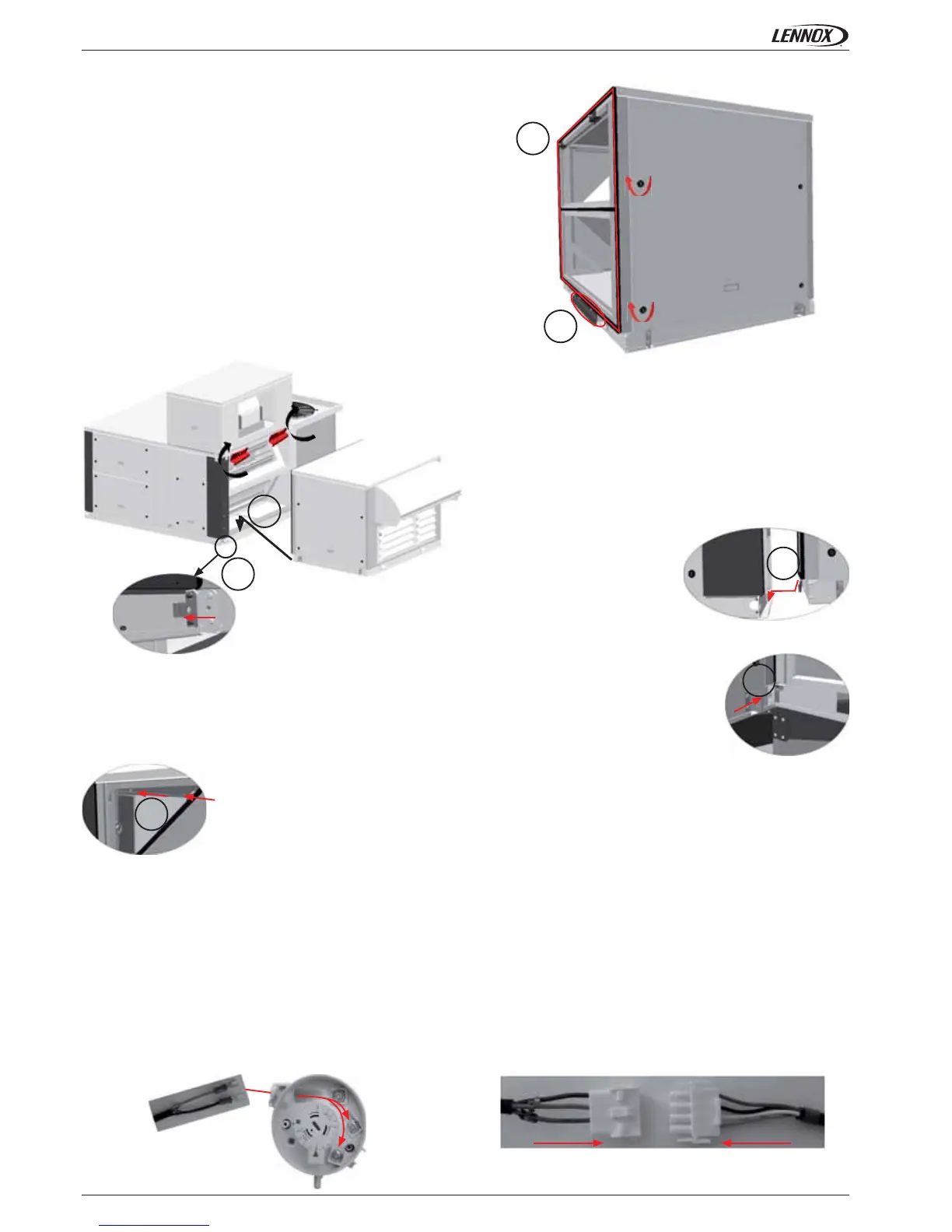 LENNOX