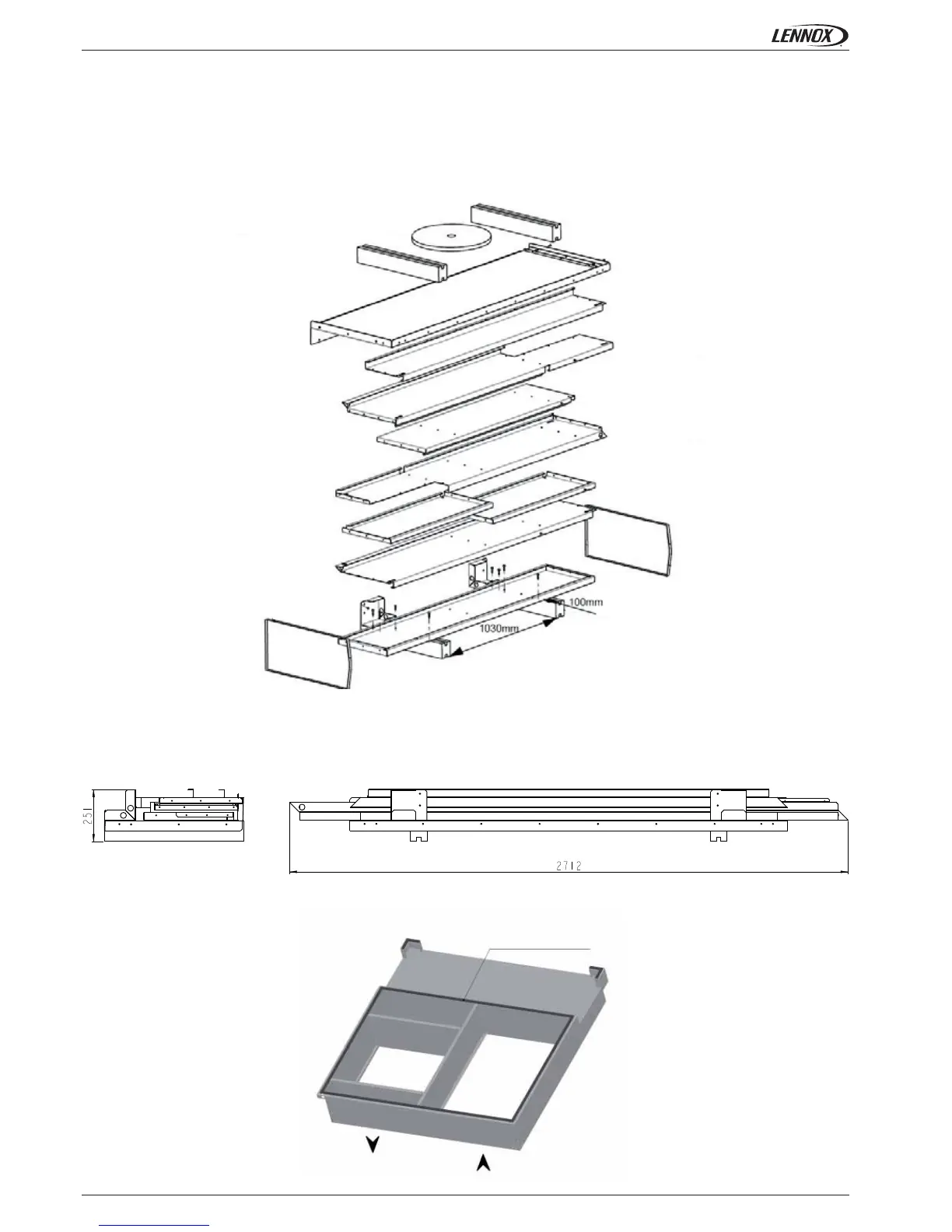 LENNOX

100mm

1030mm

251

2712