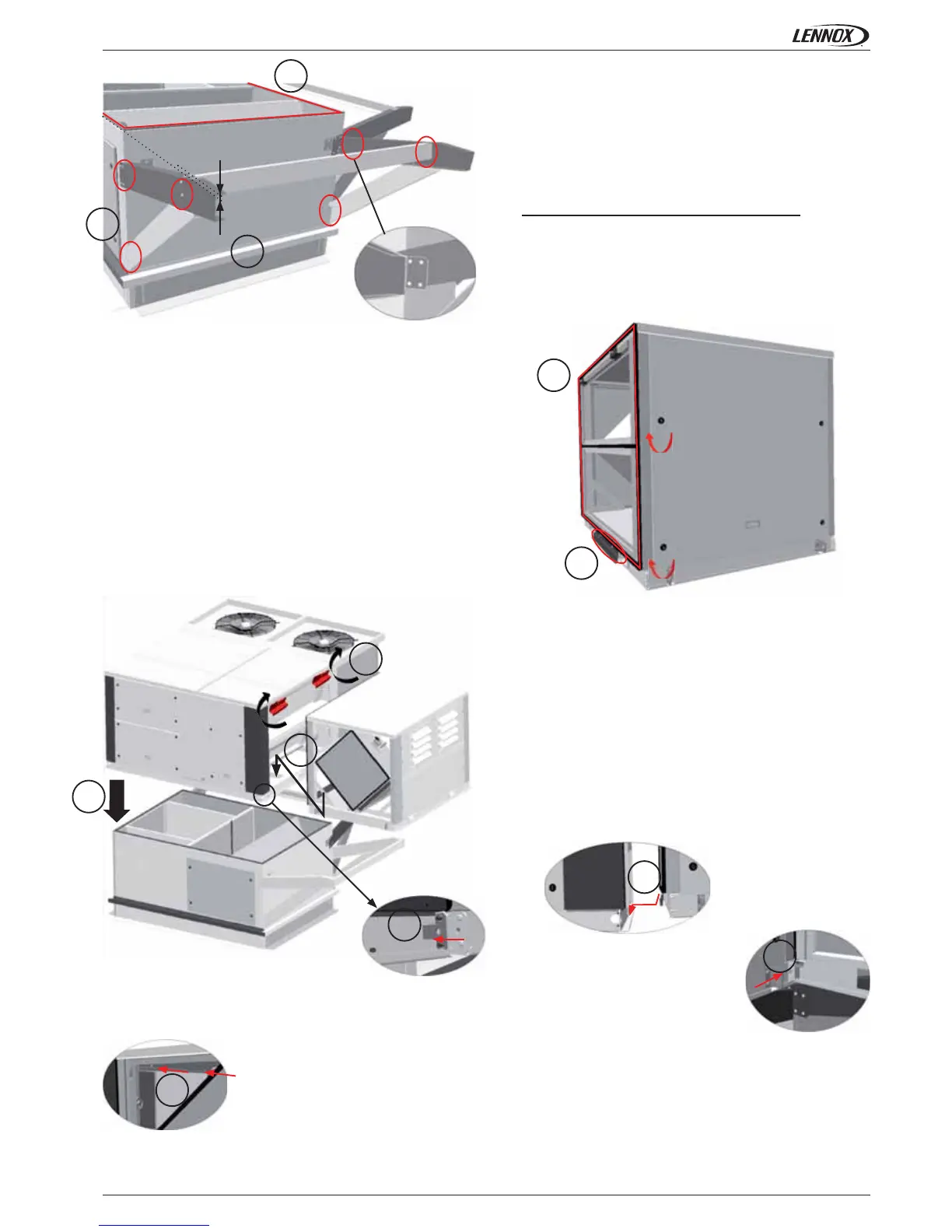 LENNOX