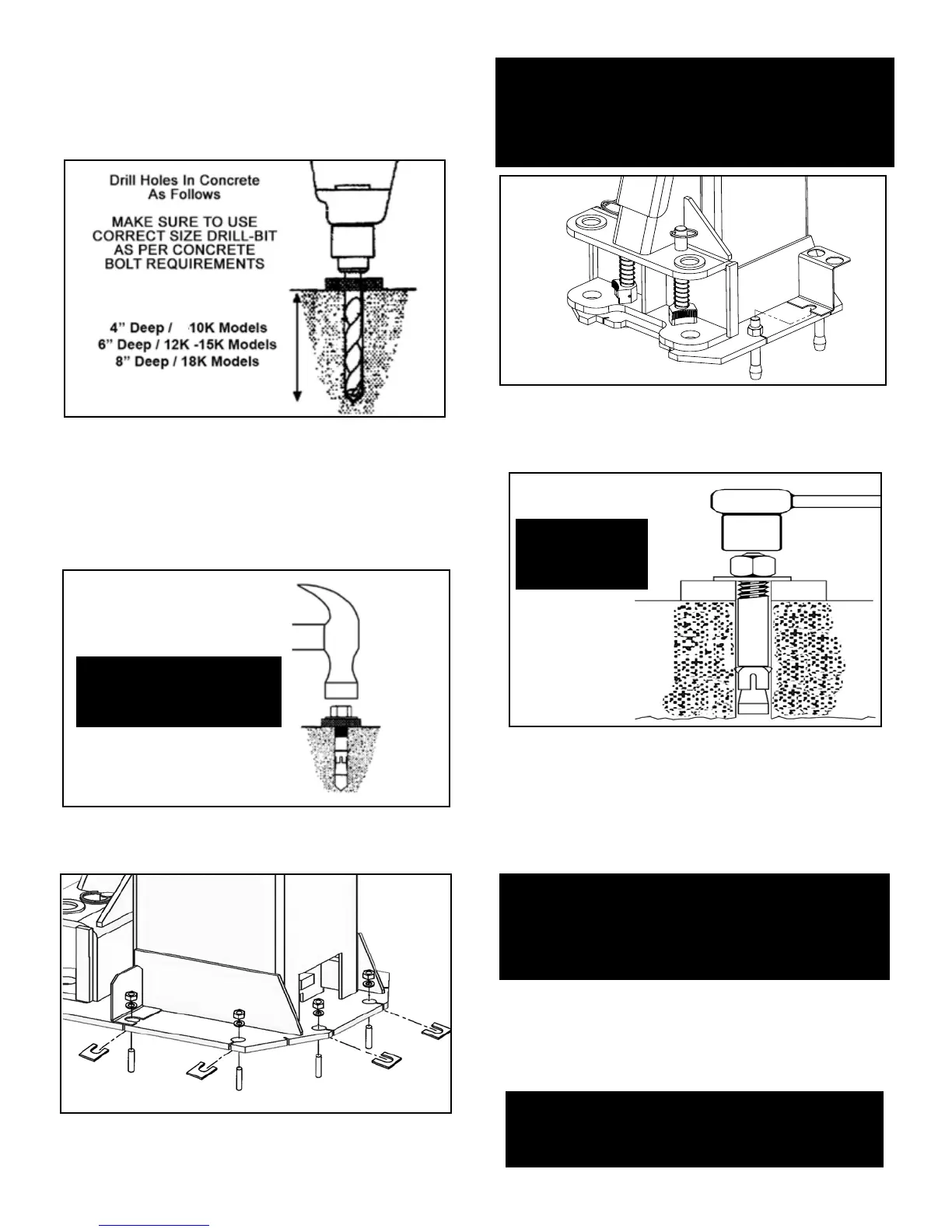 Drill Holes In Concrete As Follows

MAKE SURE TO USE CORRECT SIZE DRILL-BIT AS PER CONCRETE BOLT REQUIREMENTS

4" Deep / 10K Models
6" Deep / 12K -15K Models
8" Deep / 18K Models