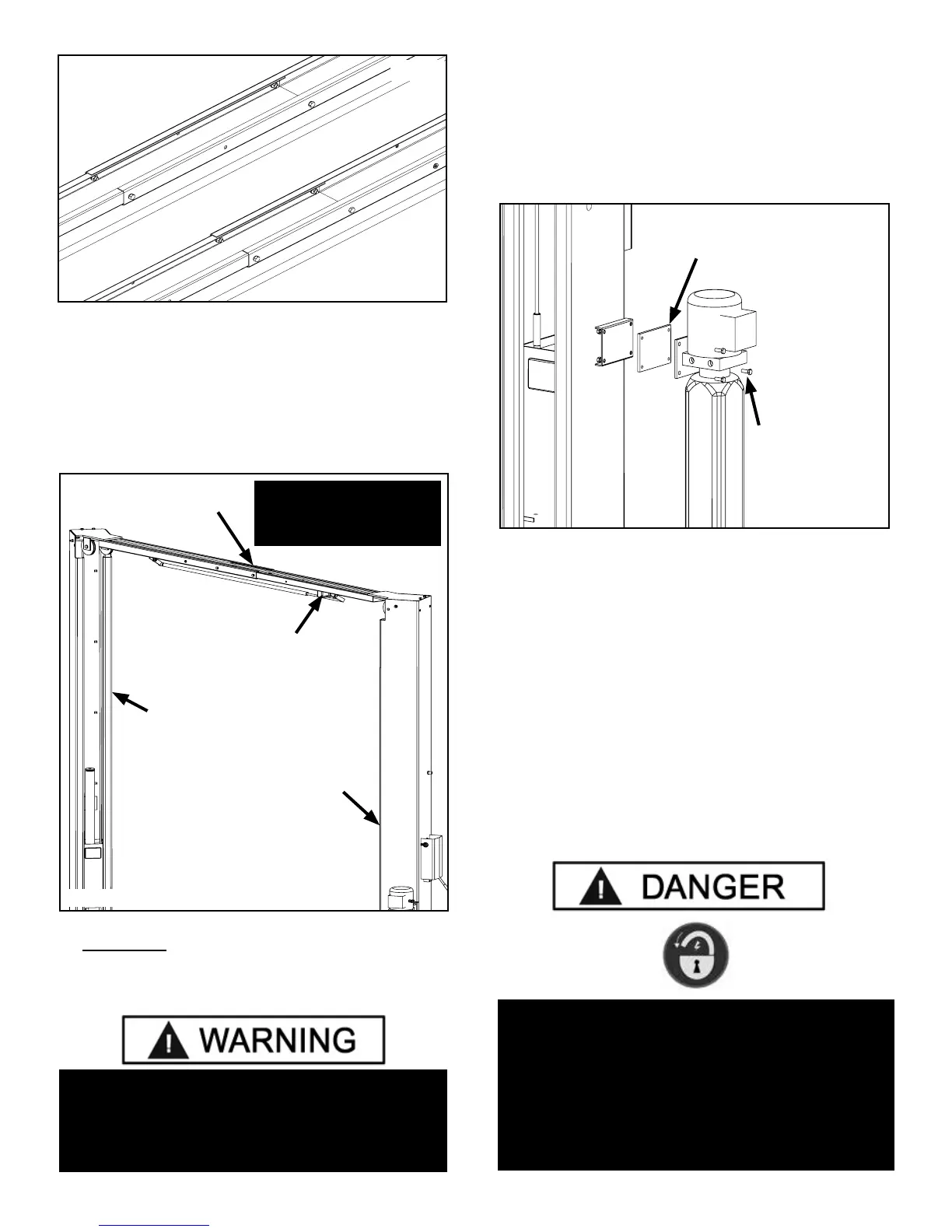 WARNING

DANGER