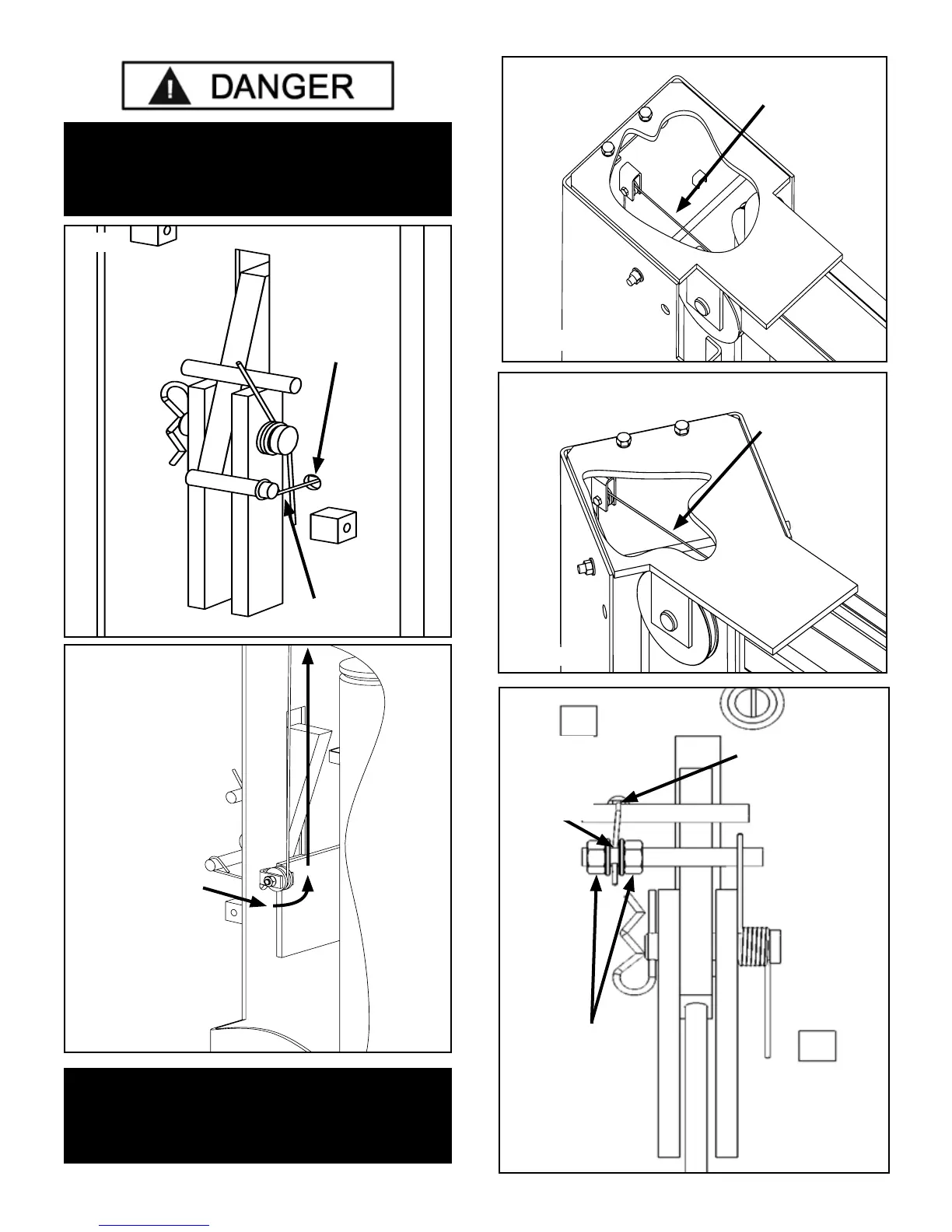 DANGER