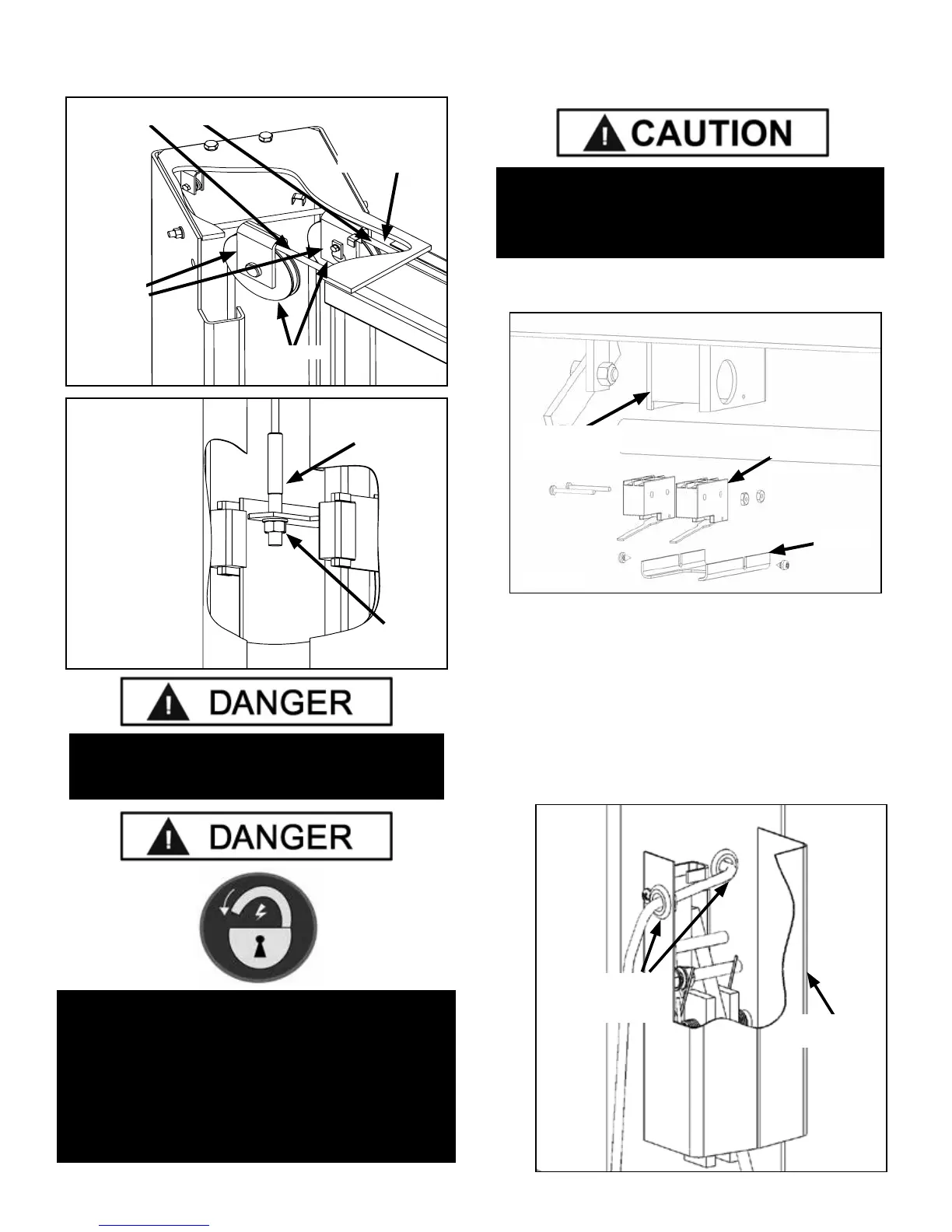 CAUTION

DANGER

DANGER