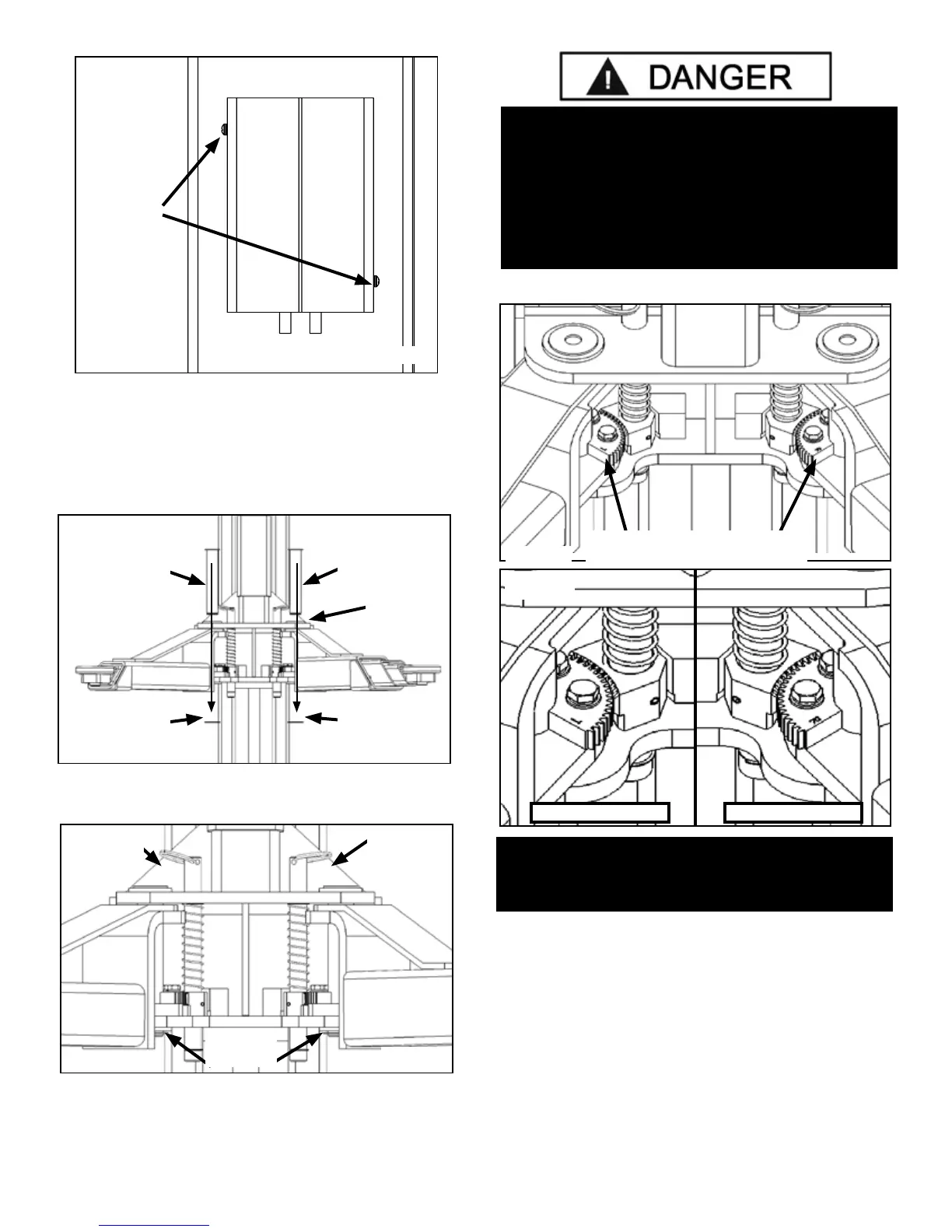 DANGER