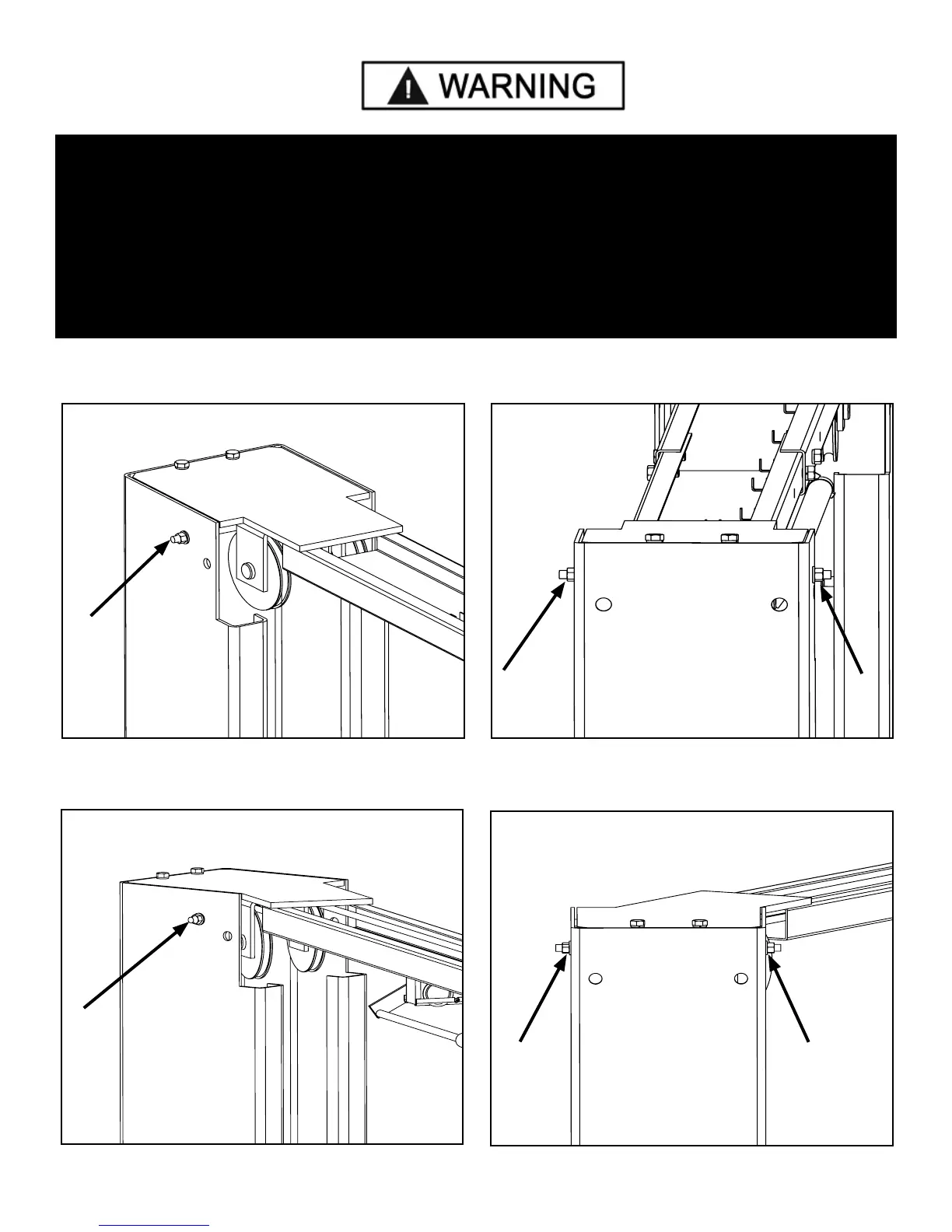 WARNING