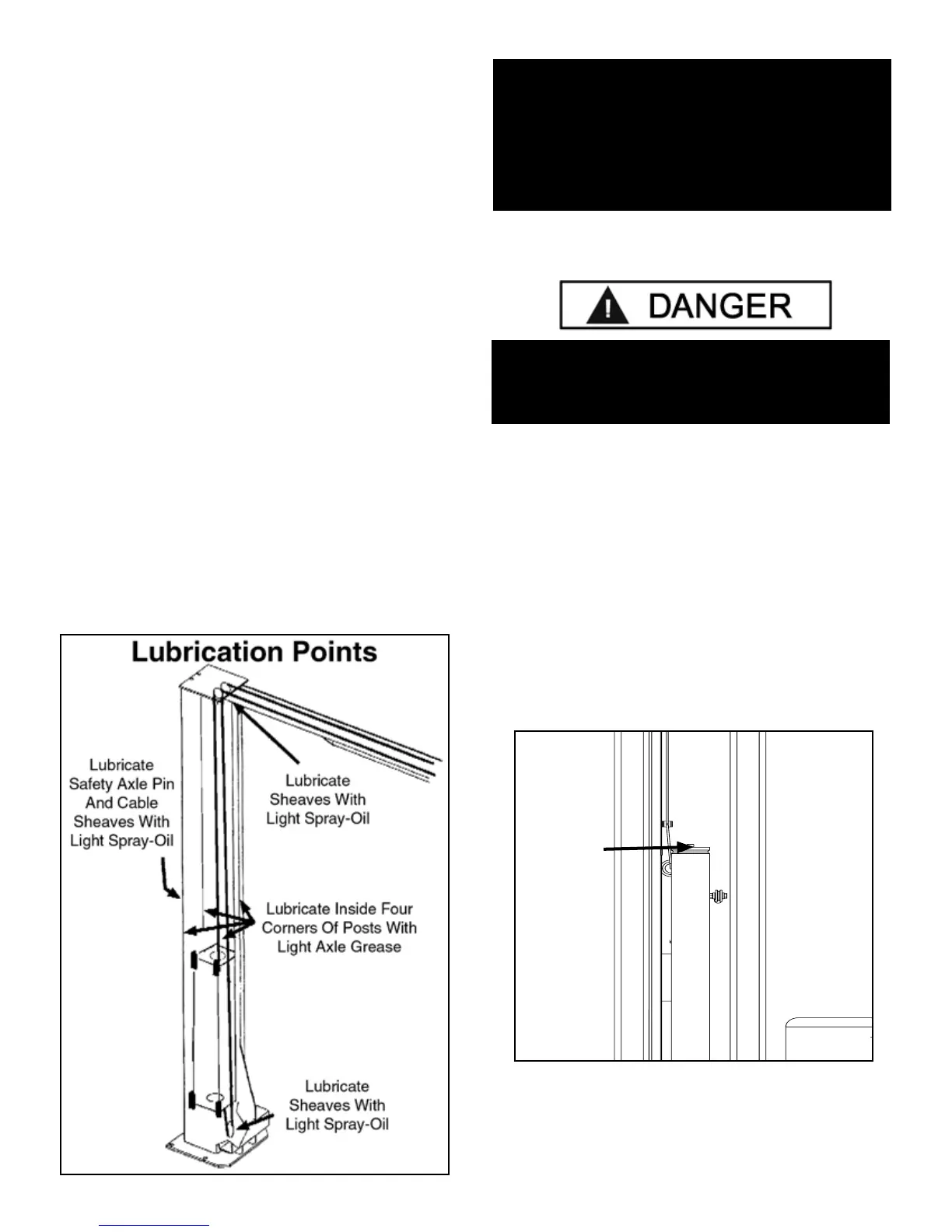 DANGER

Lubrication Points

Lubricate Safety Axle Pin And Cable Sheaves With Light Spray-Oil

Lubricate Sheaves With Light Spray-Oil

Lubricate Inside Four Corners Of Posts With Light Axle Grease

Lubricate Sheaves With Light Spray-Oil