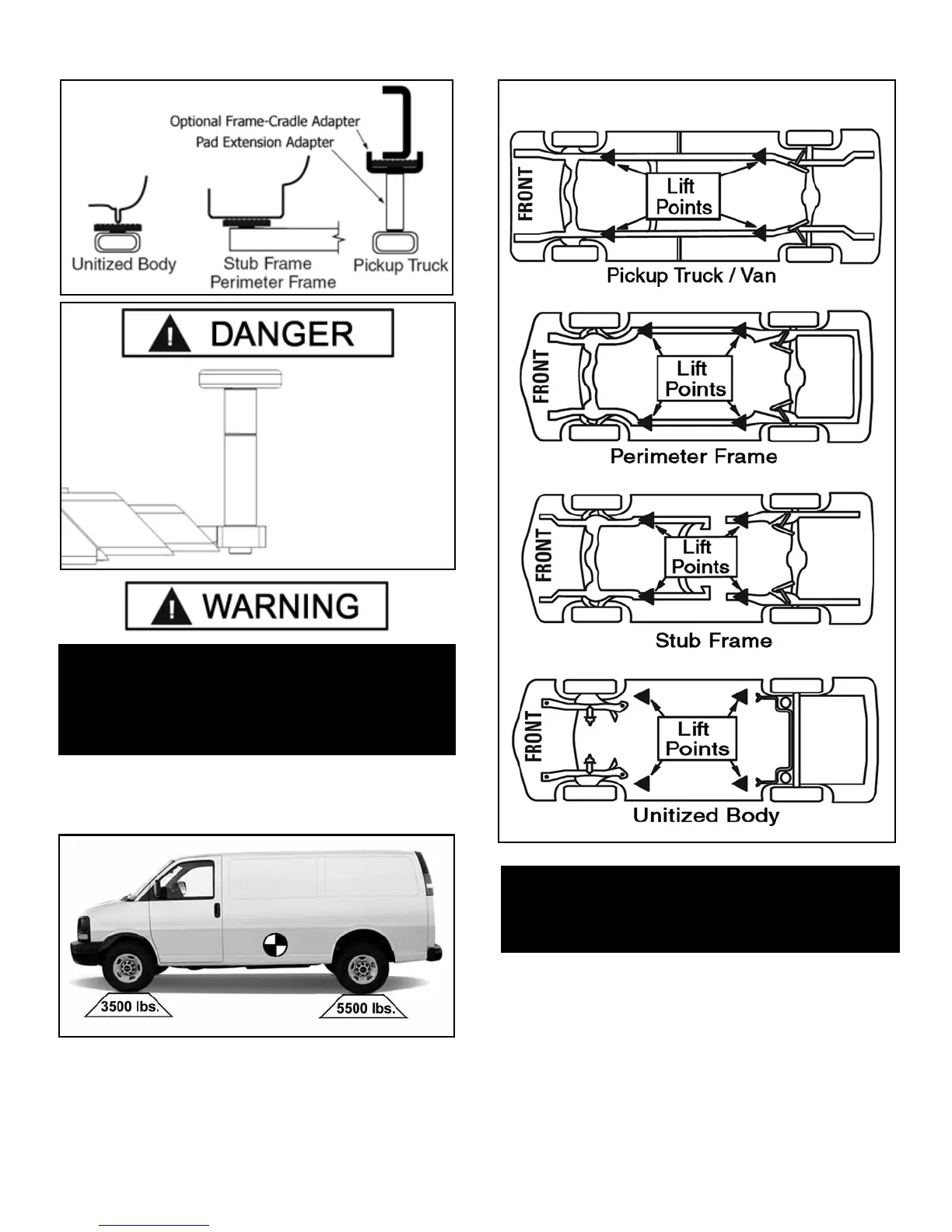 Optional Frame-Cradle Adapter
Pad Extension Adapter
Unitized Body
Stub Frame
Perimeter Frame
Pickup Truck

DANGER

WARNING

3500 lbs.
5500 lbs.

FRONT
Lift Points
Pickup Truck / Van

FRONT
Lift Points
Perimeter Frame

FRONT
Lift Points
Stub Frame

FRONT
Lift Points
Unitized Body