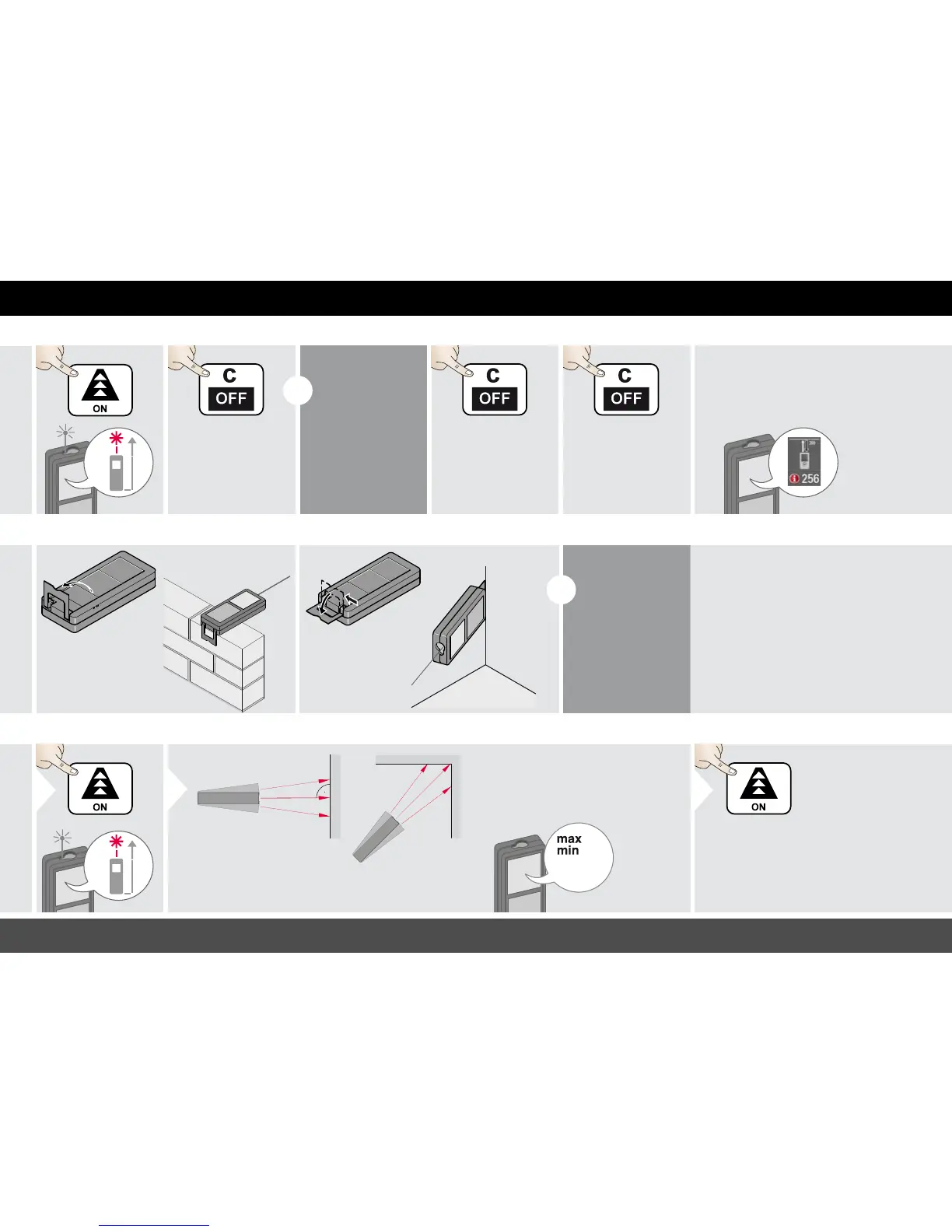 ON

C
OFF

C
OFF

C
OFF

256

ON

max
min

ON