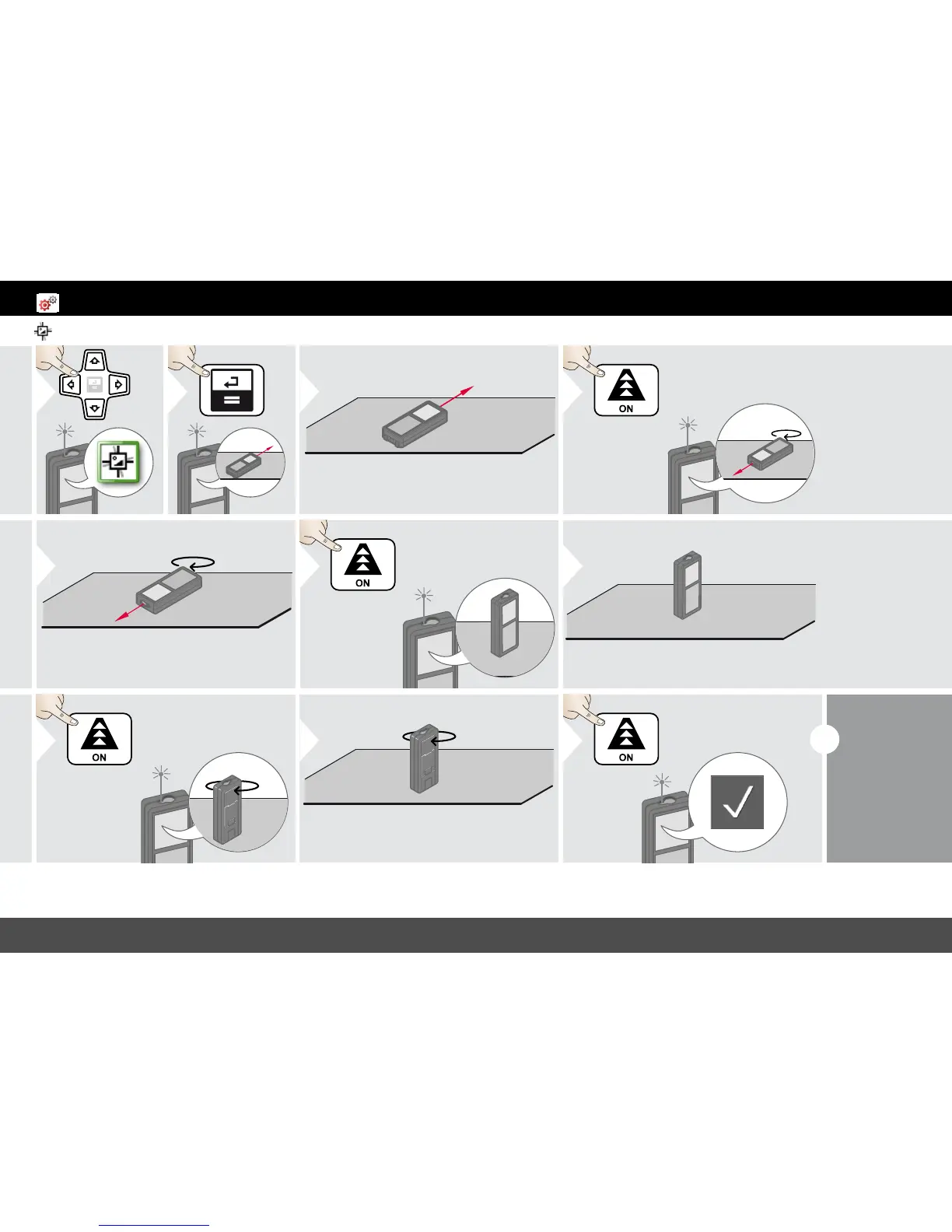 ON

ON

ON

ON