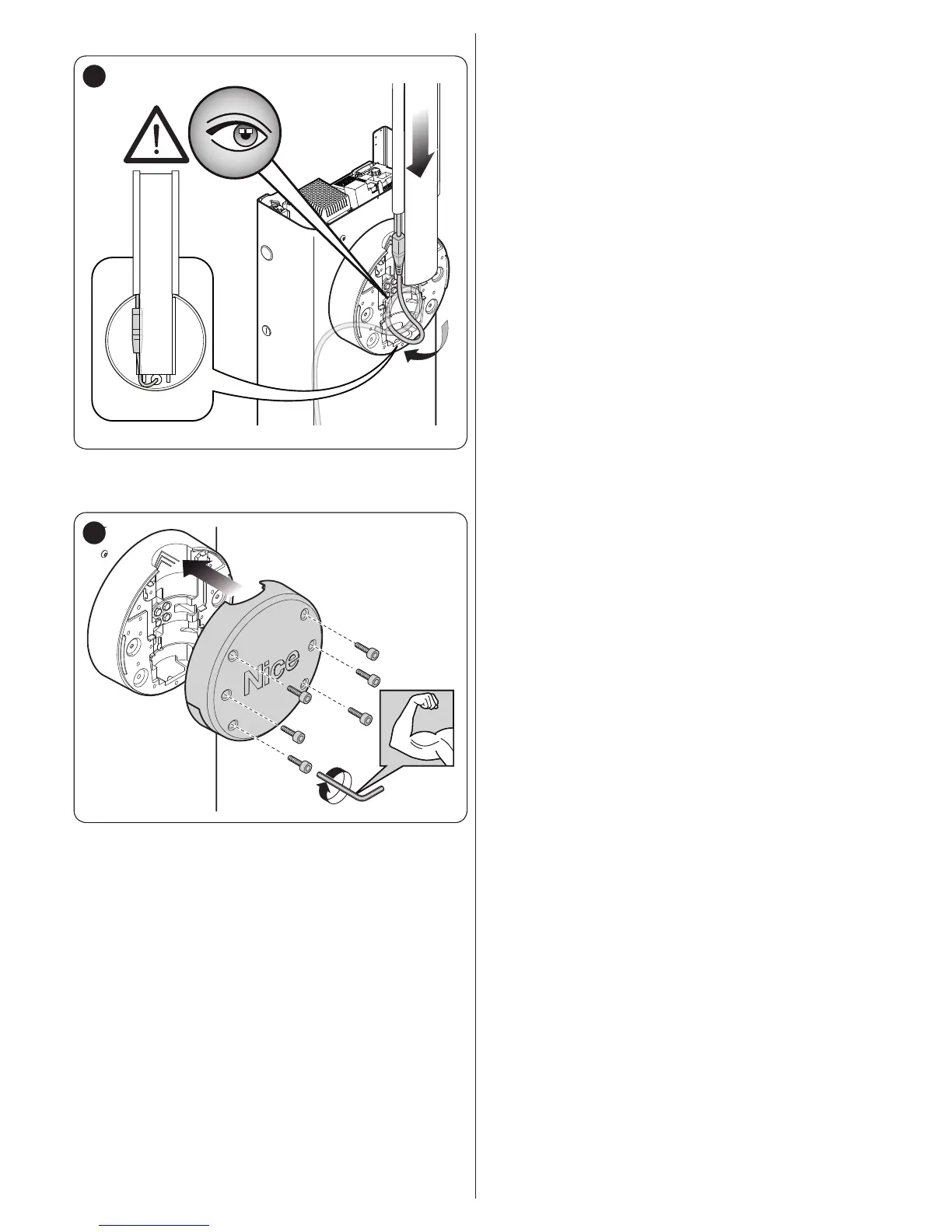 Nice