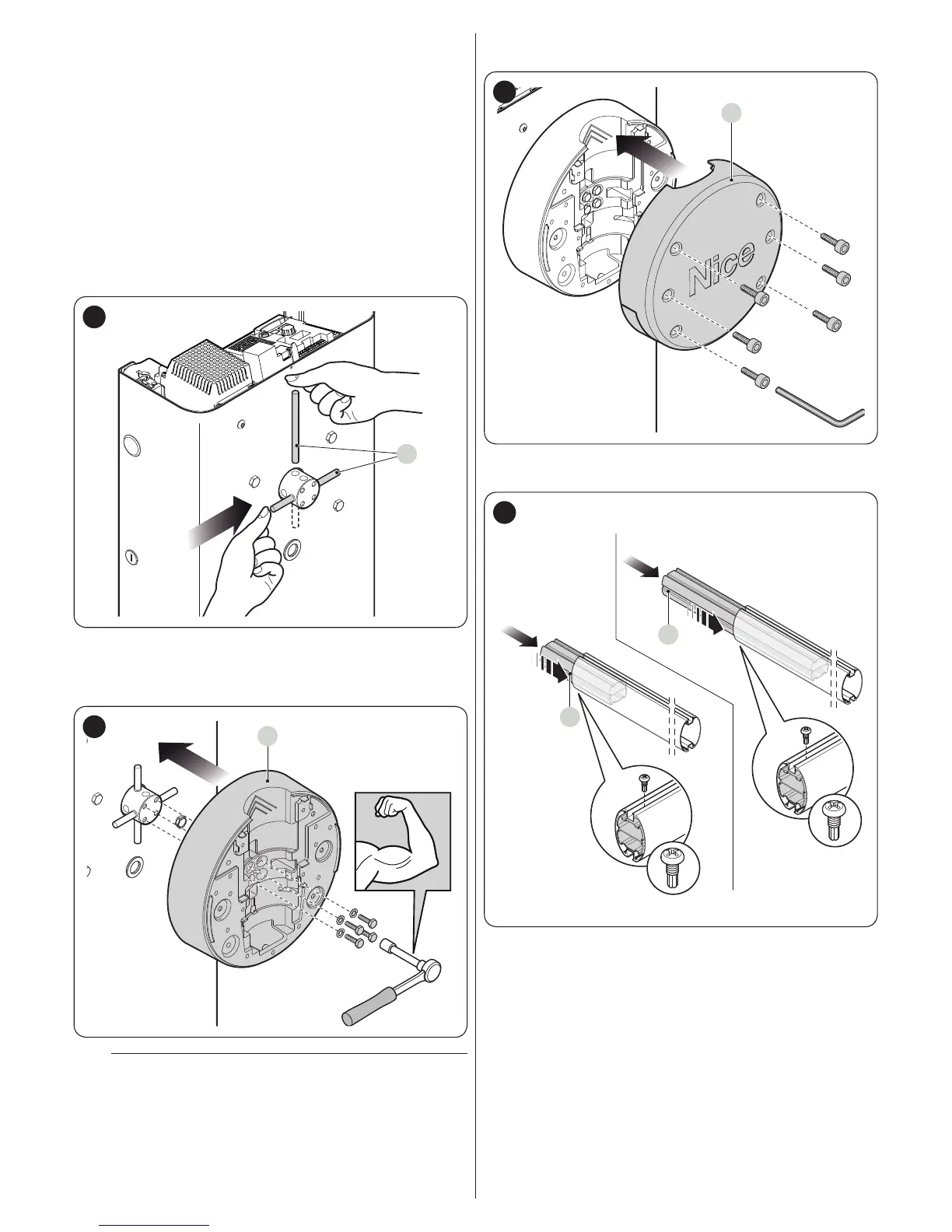 Nice