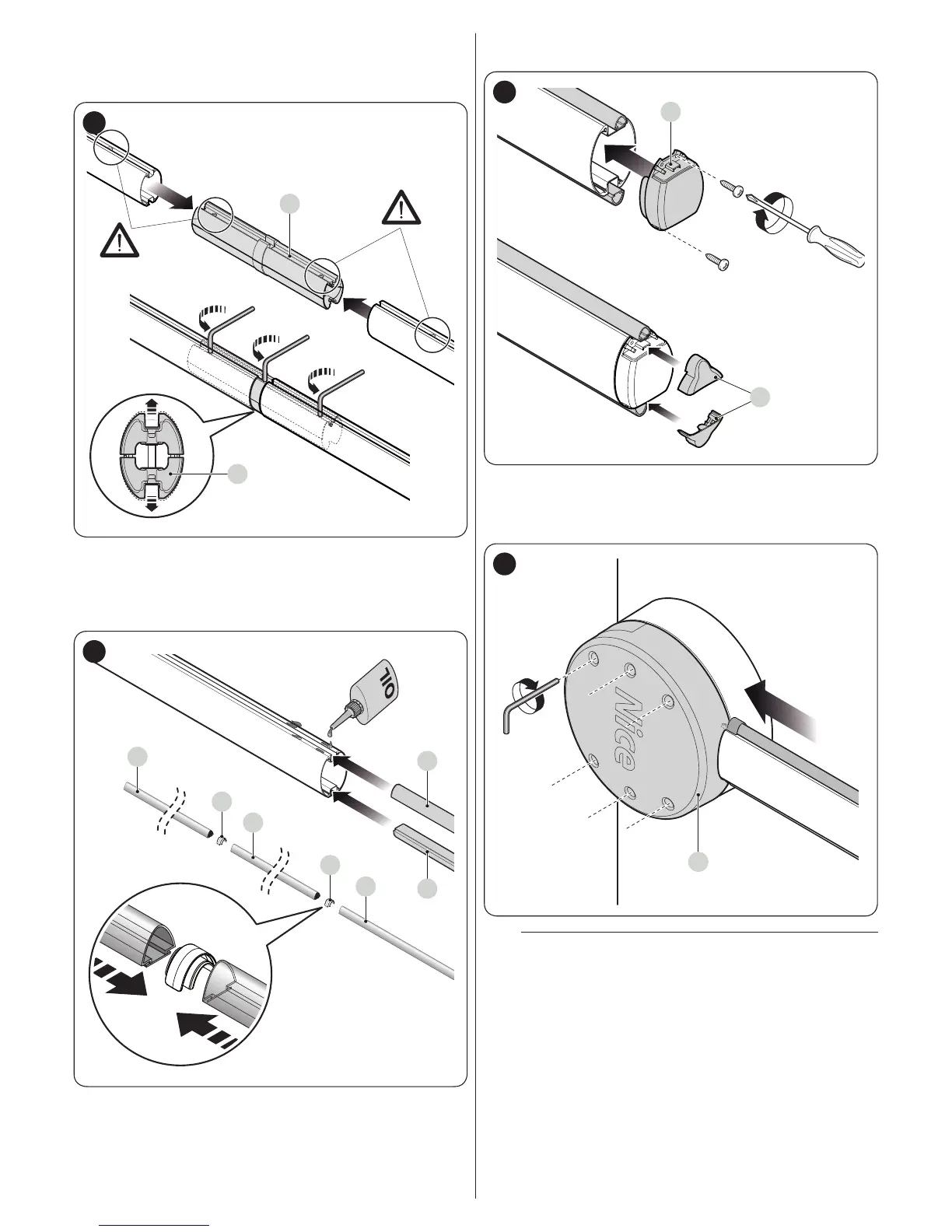 OIL

Nice