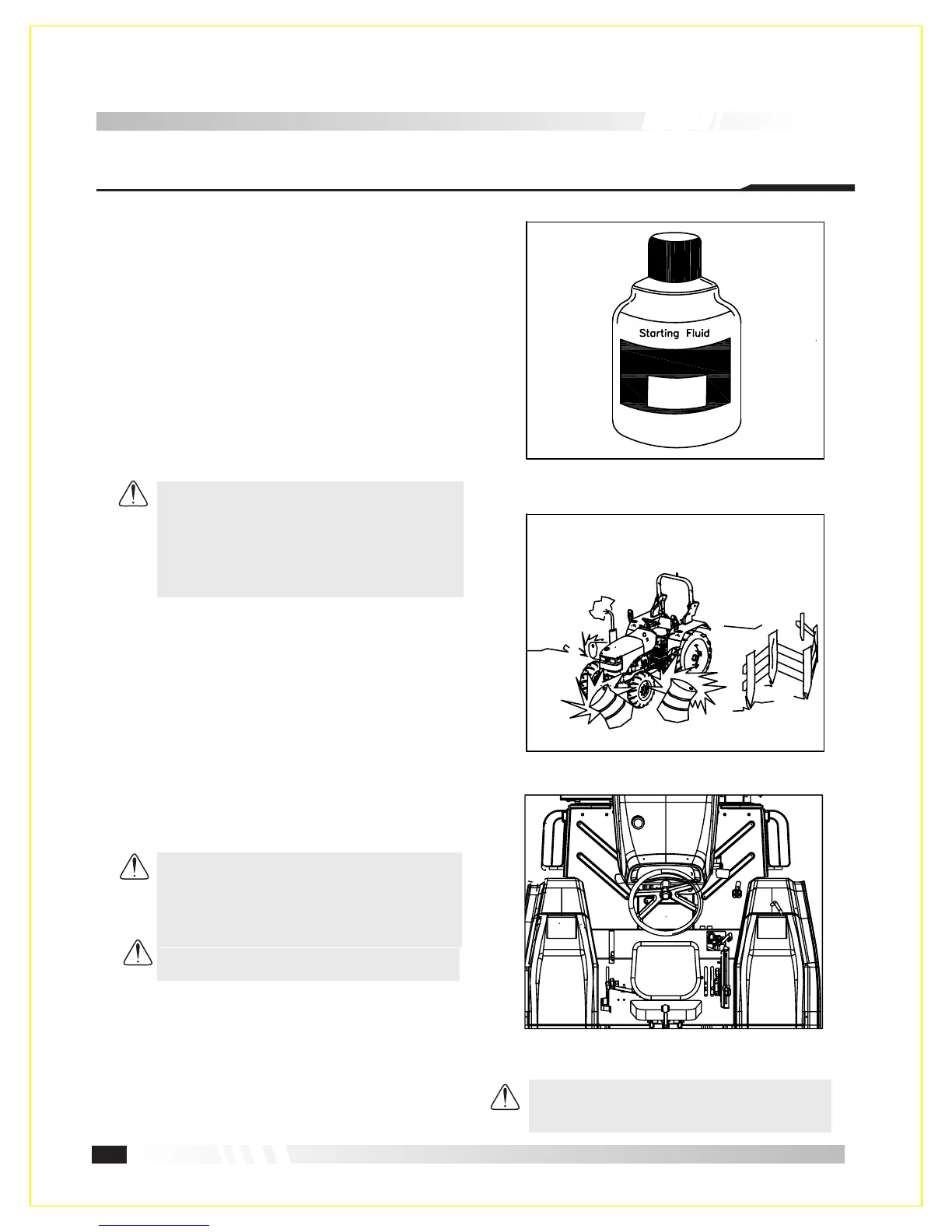 Starting Fluid