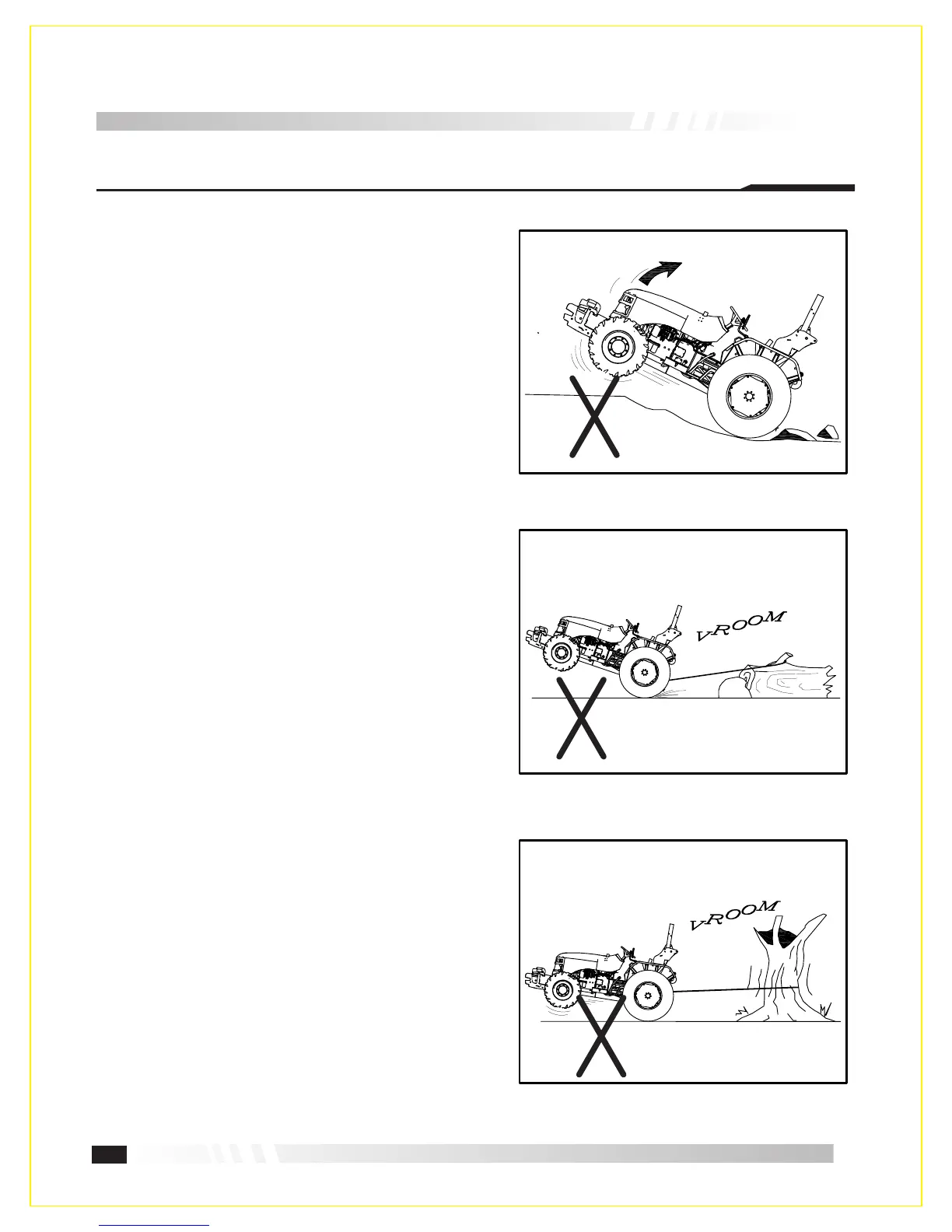 V-ROOM

V-ROOM