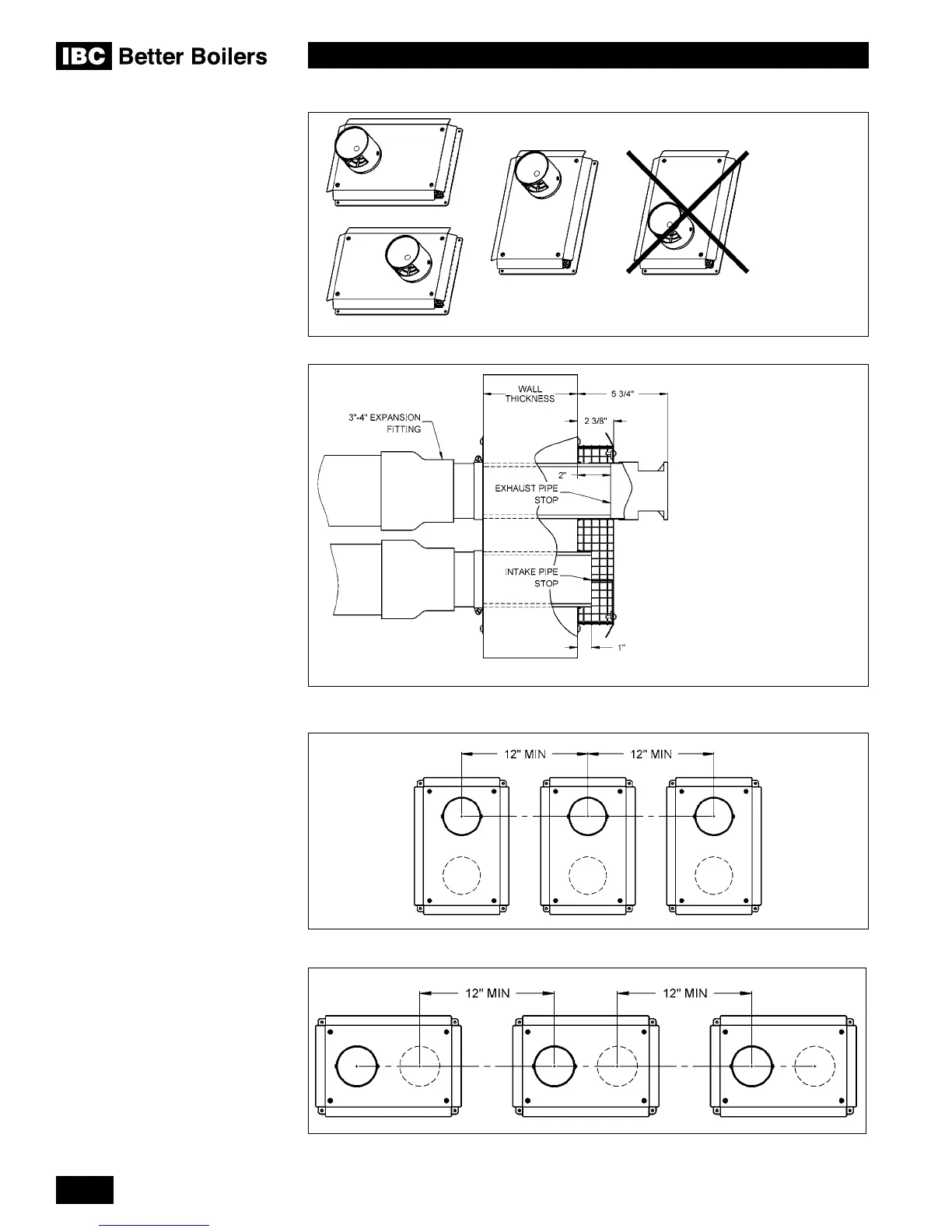 IBC Better Boilers

WALL THICKNESS

5 3/4"

2 3/8"

3"-4" EXPANSION FITTING

2"

EXHAUST PIPE STOP

INTAKE PIPE STOP

1"

12" MIN

12" MIN

12" MIN

12" MIN