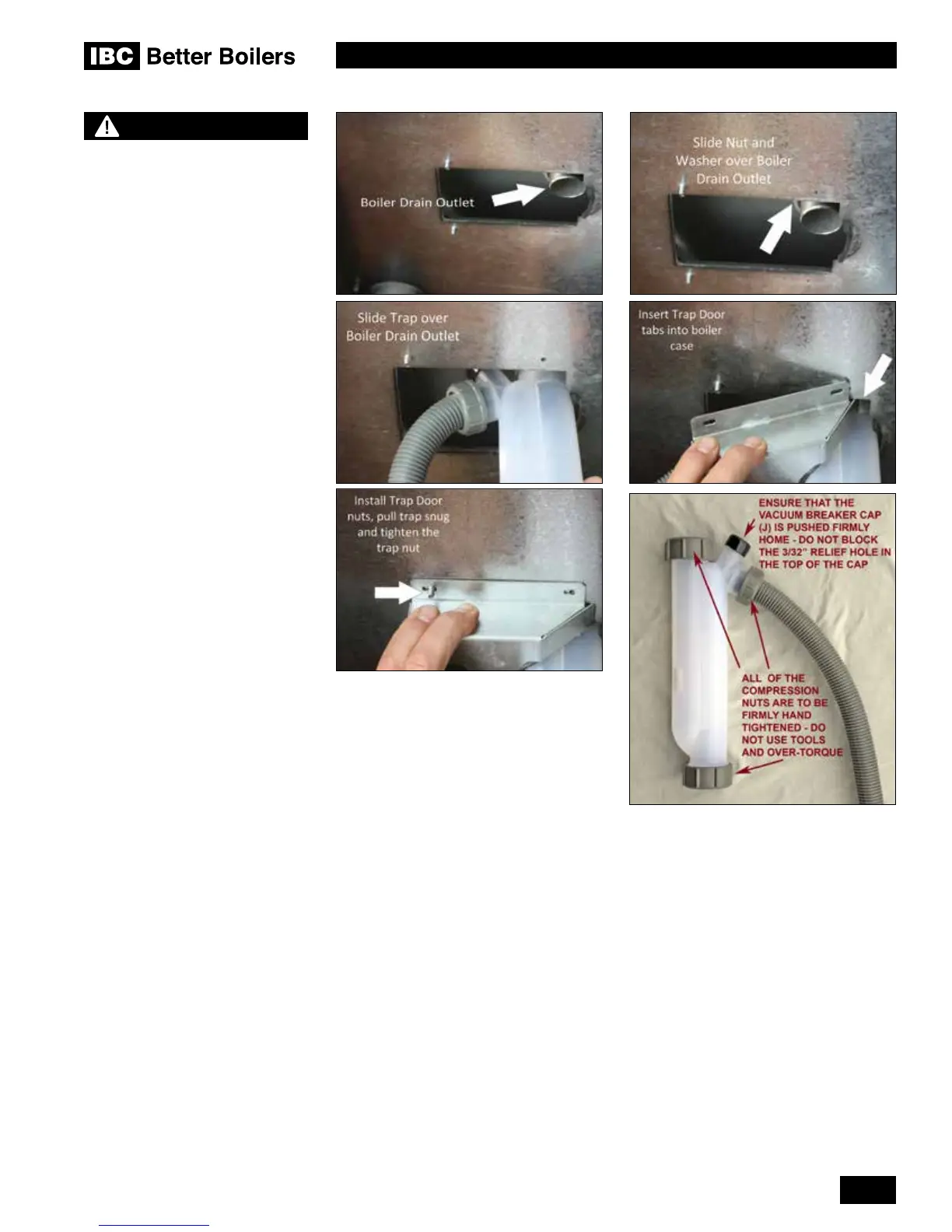 IBC Better Boilers

Boiler Drain Outlet

Slide Nut and Washer over Boiler Drain Outlet

Slide Trap over Boiler Drain Outlet

Insert Trap Door tabs into boiler case

Install Trap Door nuts, pull trap snug and tighten the trap nut

ENSURE THAT THE VACUUM BREAKER CAP (J) IS PUSHED FIRMLY HOME - DO NOT BLOCK THE 3/32" RELIEF HOLE IN THE TOP OF THE CAP

ALL OF THE COMPRESSION NUTS ARE TO BE FIRMLY HAND TIGHTENED - DO NOT USE TOOLS AND OVER-TORQUE