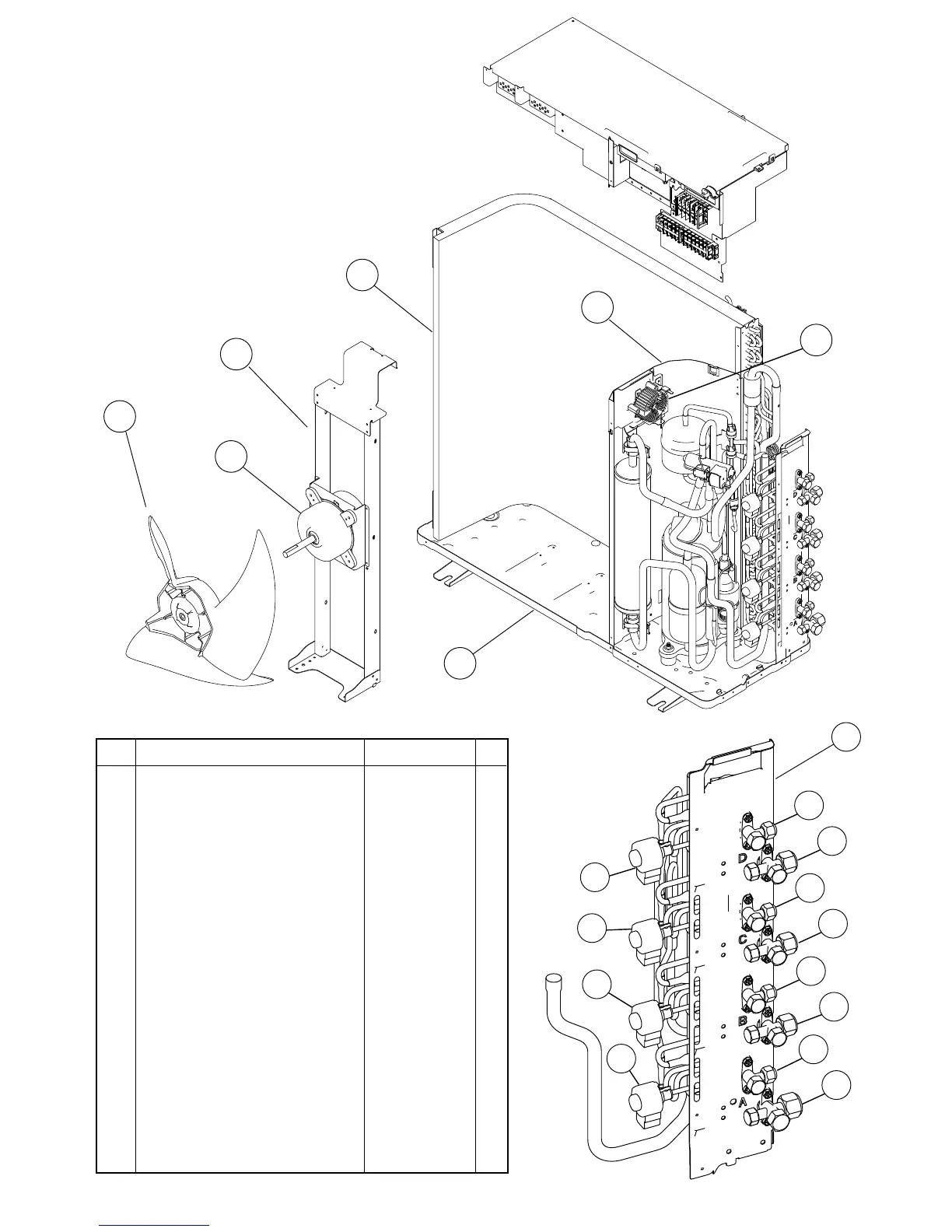 D

C

B

A