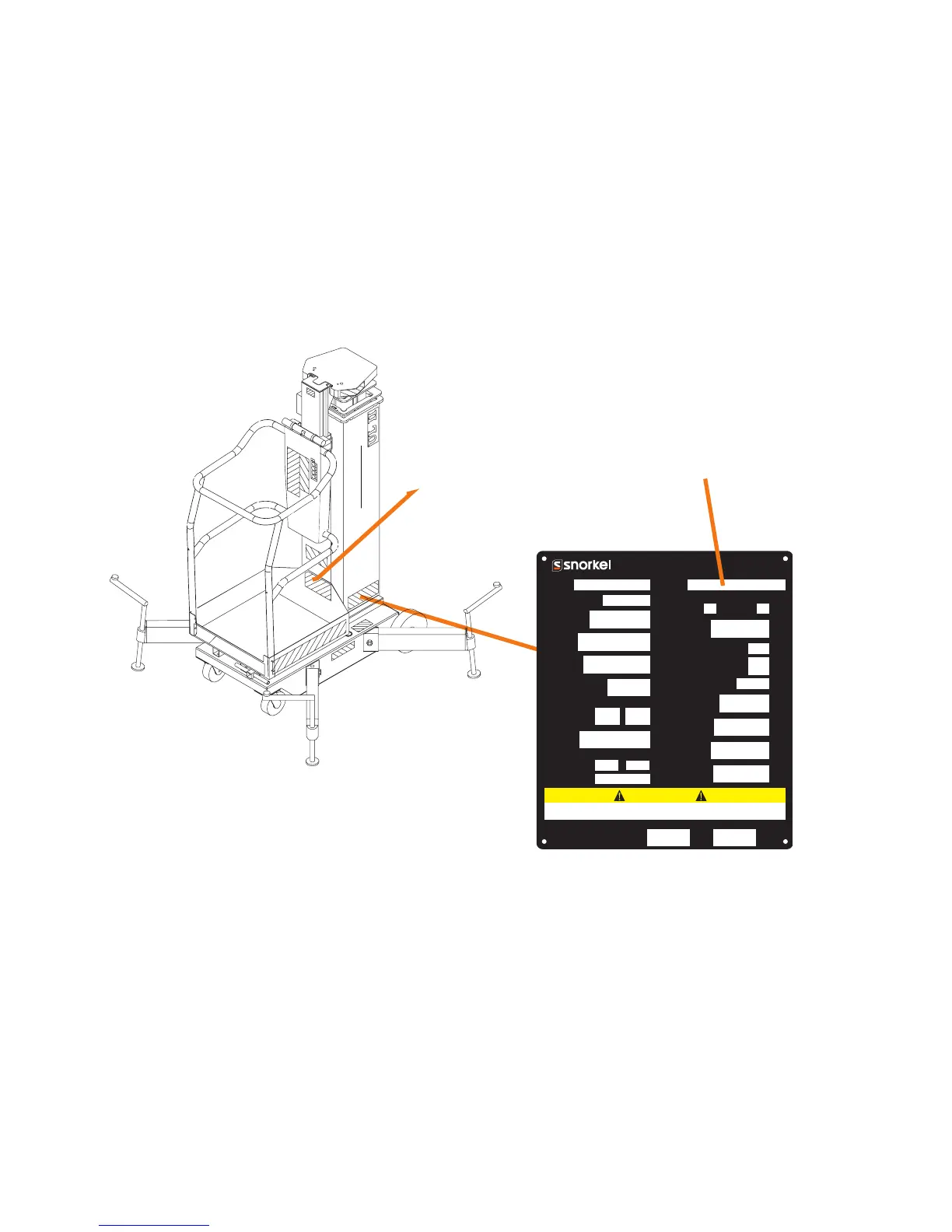 snorkel