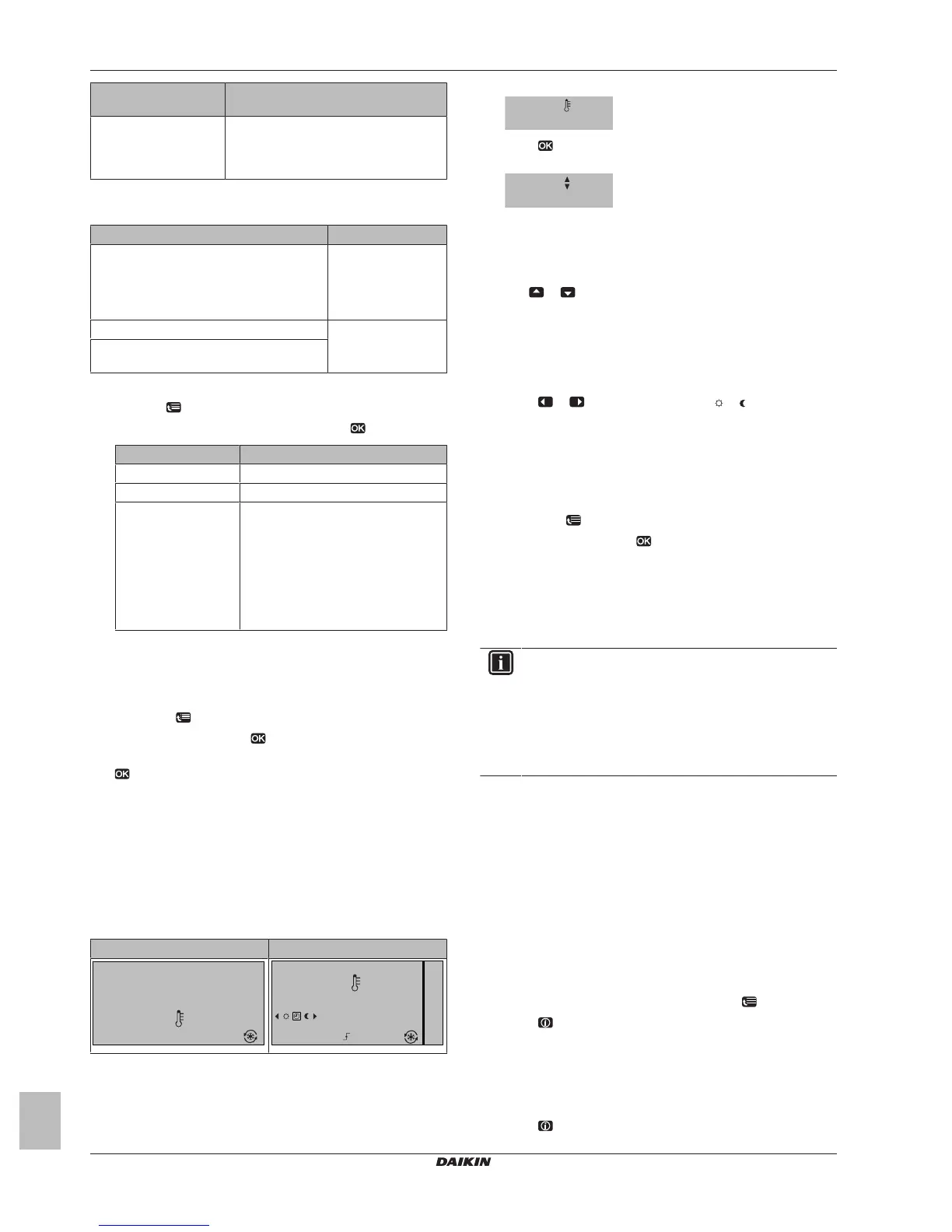 DAIKIN