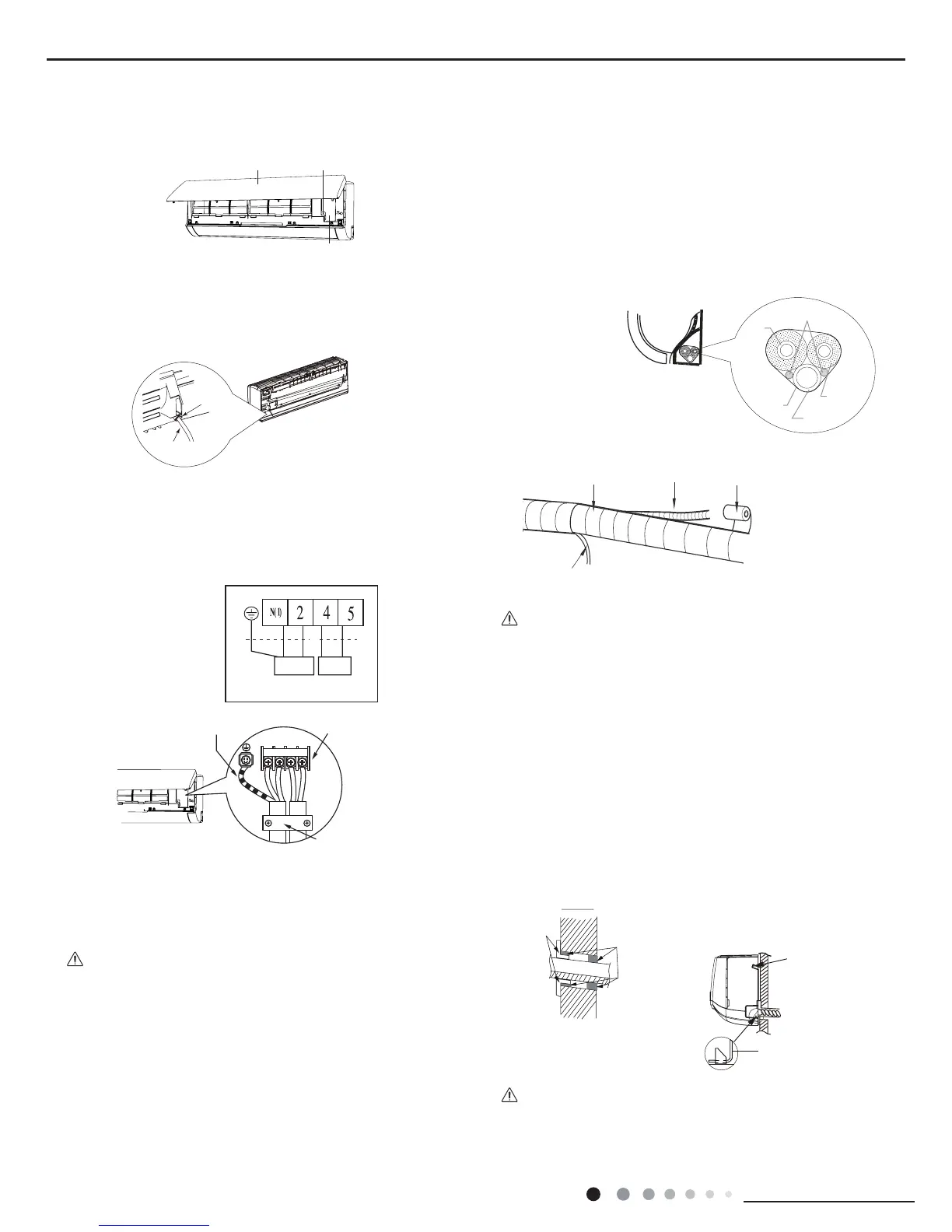 N(1) 2 4 5