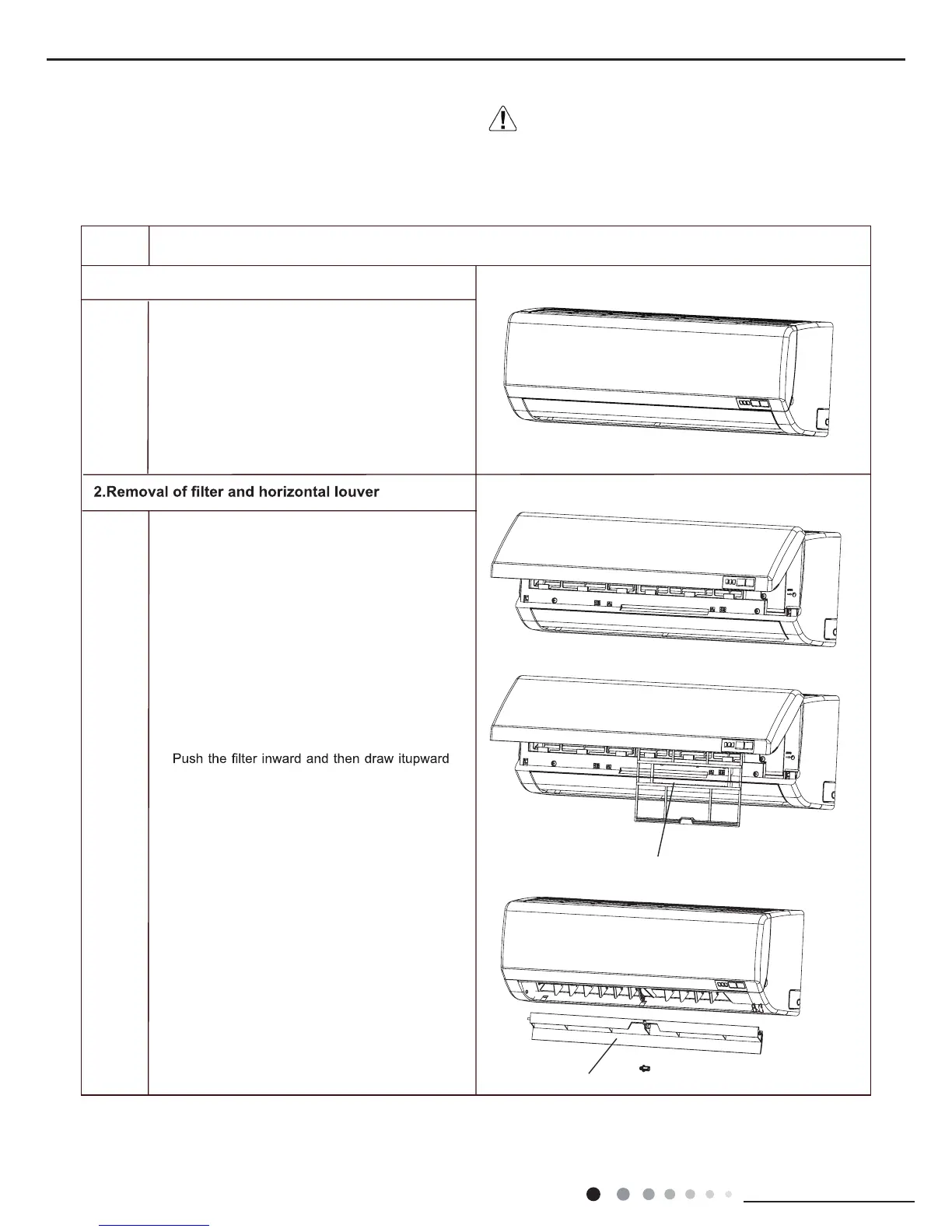 2.Removal of filter and horizontal louver

Push the filter inward and then draw itupward