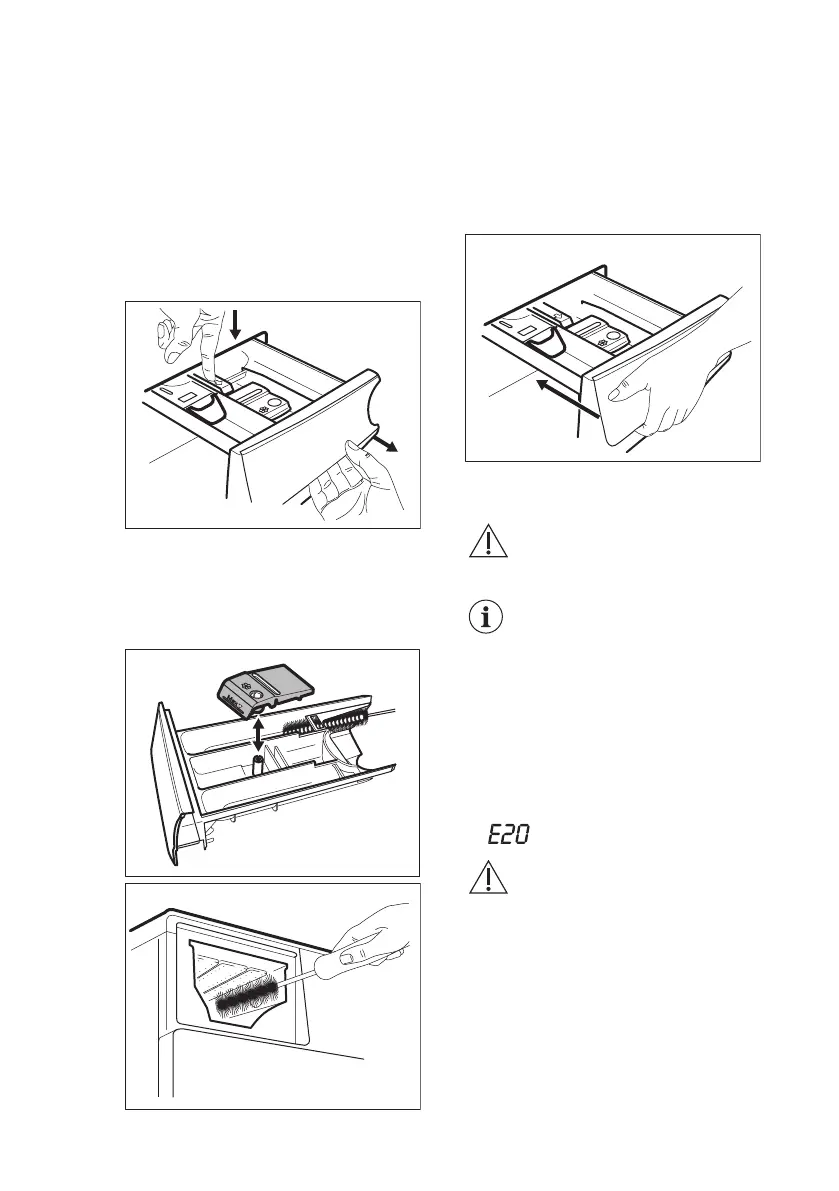 E20