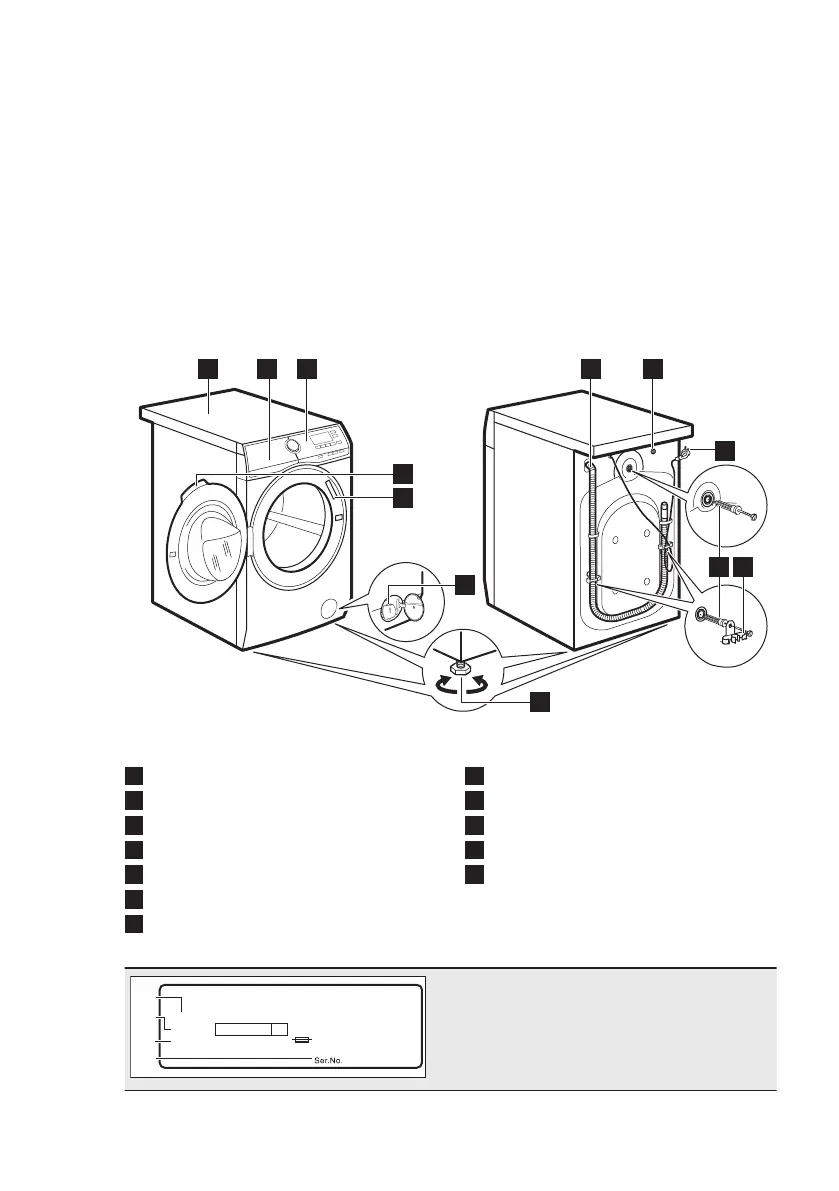 Ser.No.