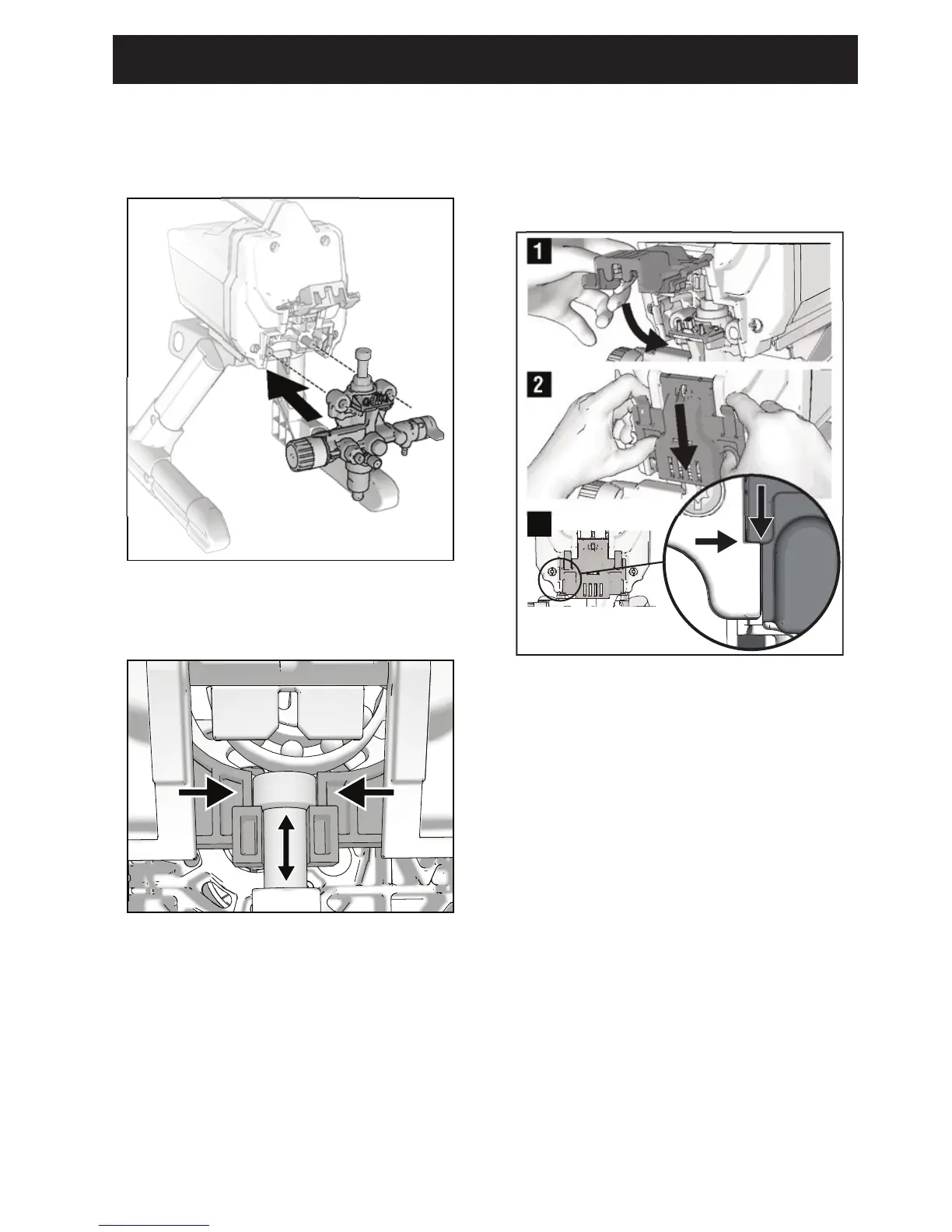 1

2