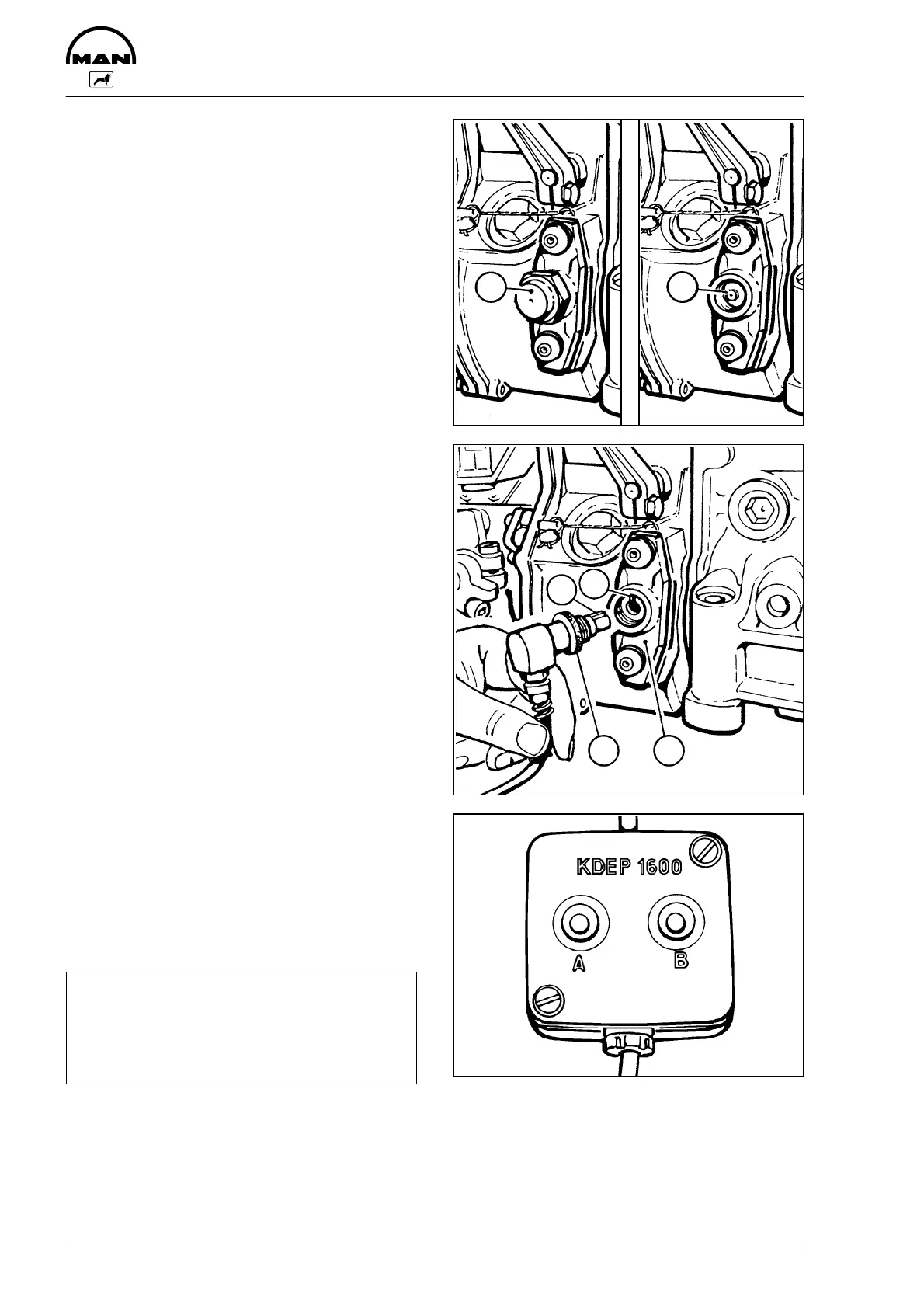 MAN

KDEP 1600

A

B