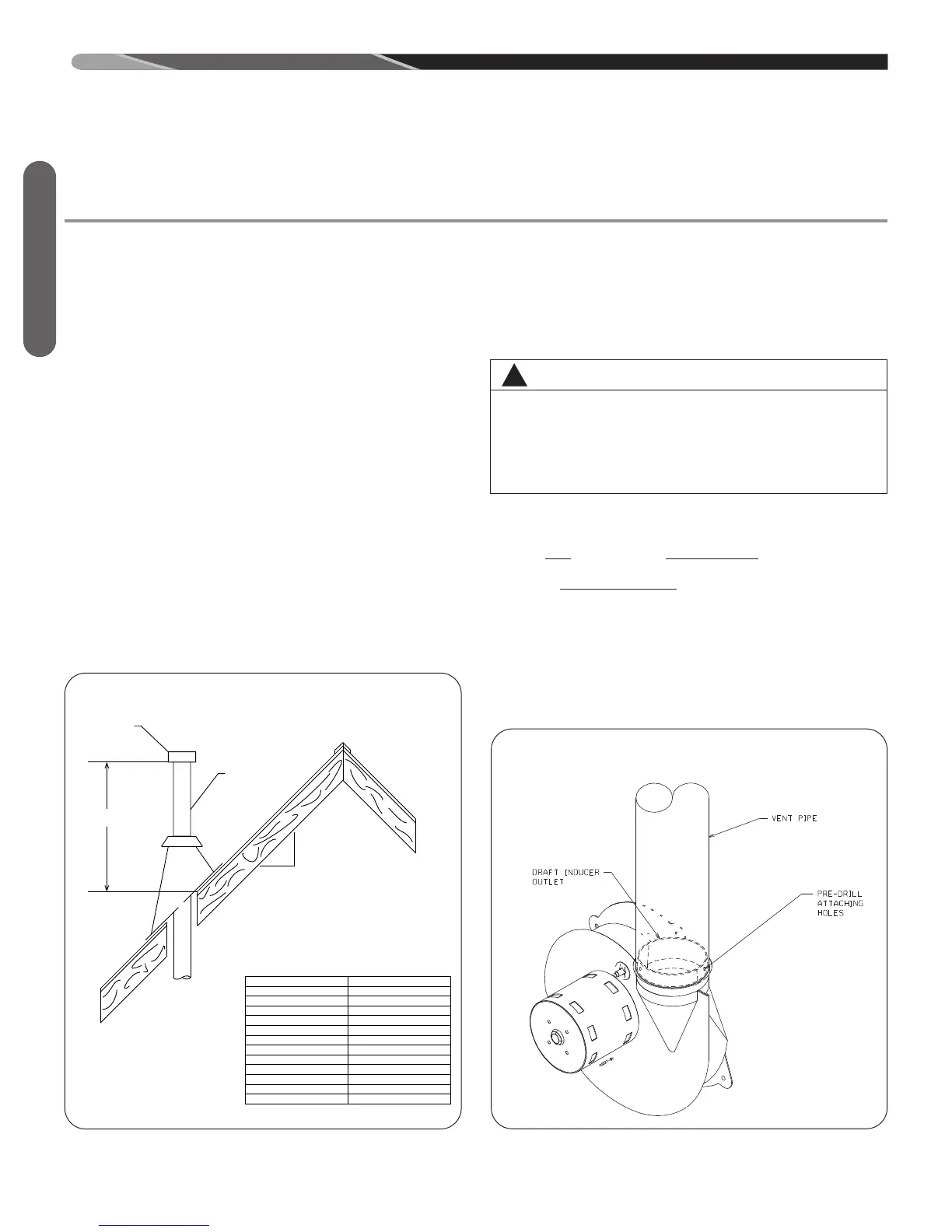 VENT PIPE

DRAFT INDUCER OUTLET

PRE-DRILL ATTACHING HOLES