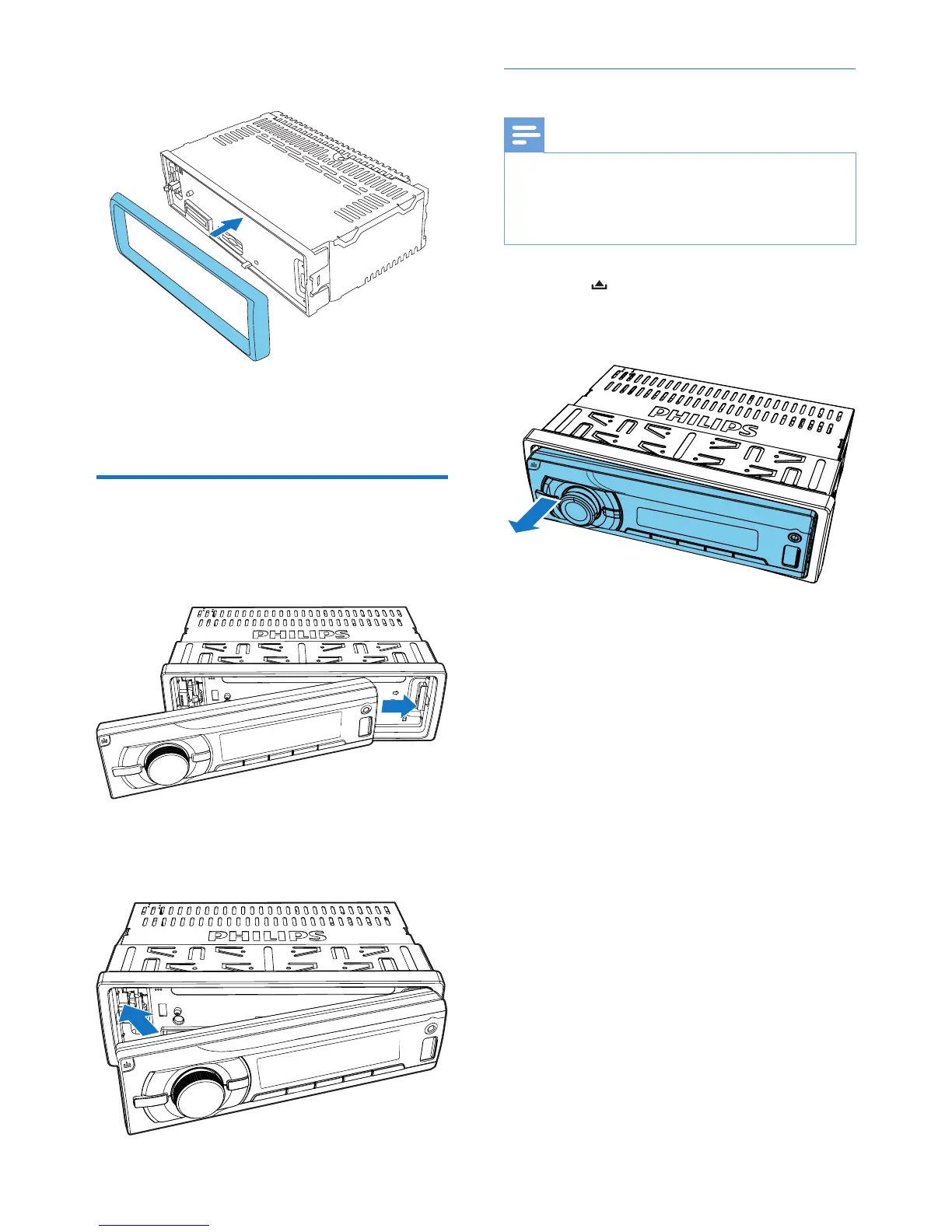 PHILIPS

PHILIPS

PHILIPS