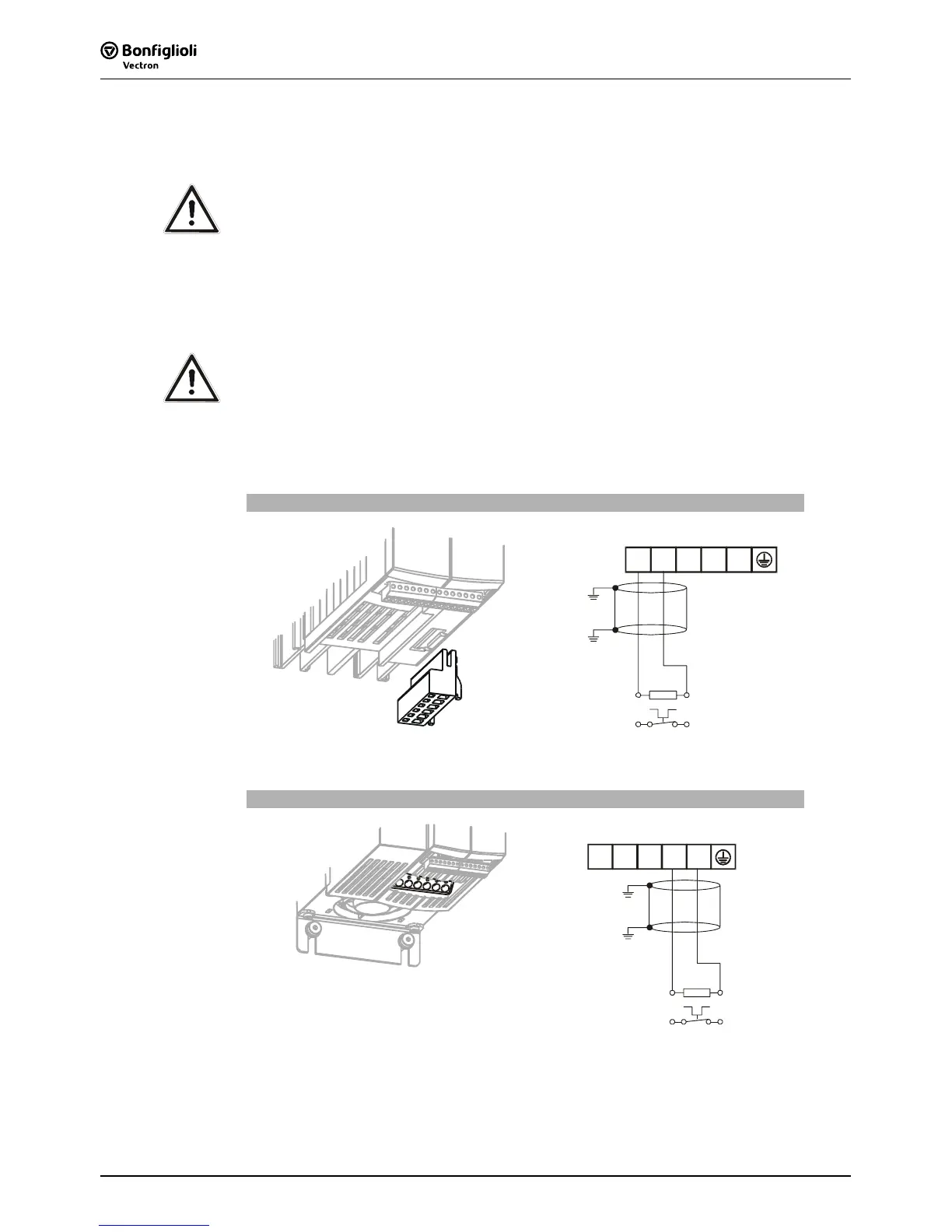 Bonfiglioli
Vectron