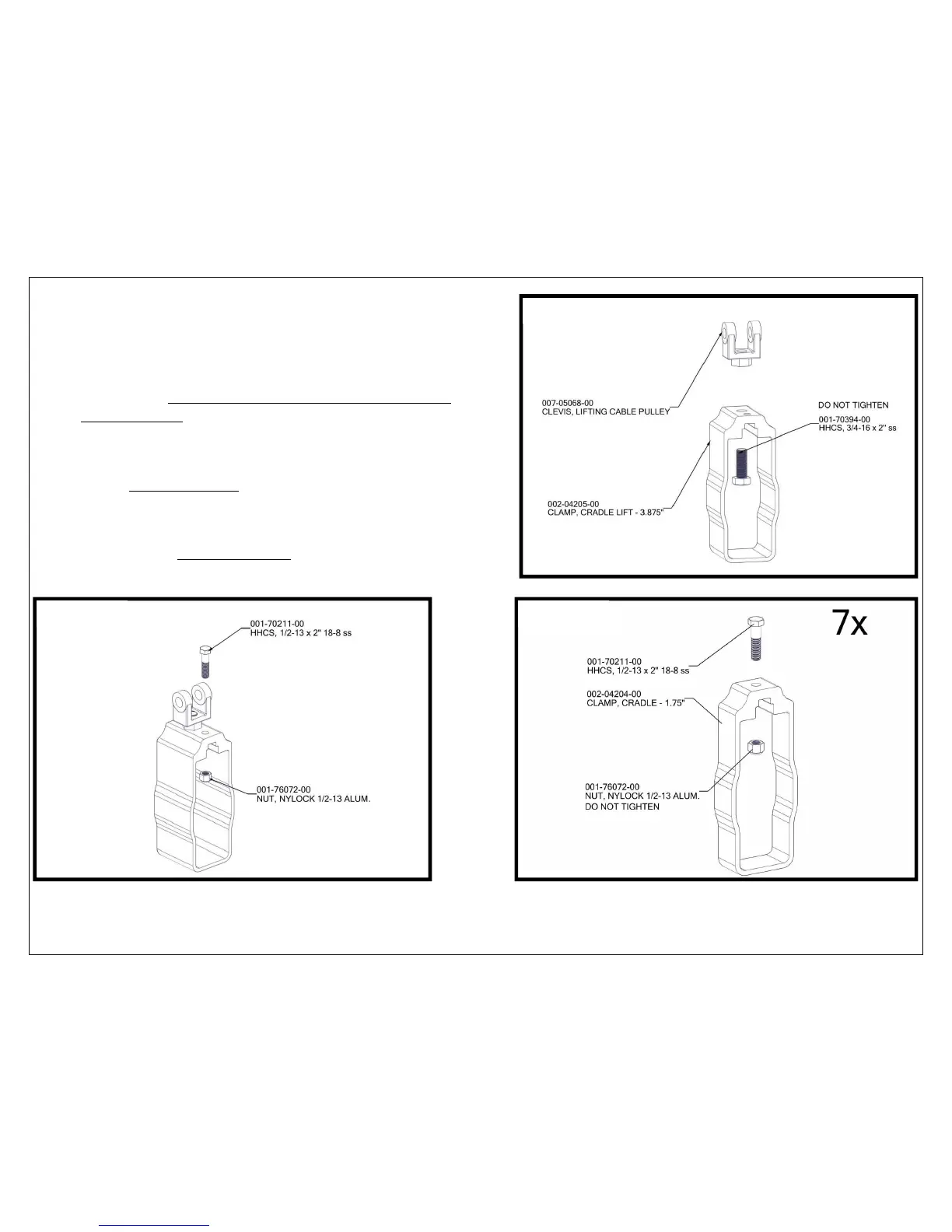 007-05068-00
CLEVIS, LIFTING CABLE PULLEY

DO NOT TIGHTEN

001-70394-00
HHCS, 3/4-16 x 2" ss

002-04205-00
CLAMP, CRADLE LIFT - 3.875"

001-70211-00
HHCS, 1/2-13 x 2" 18-8 ss

001-76072-00
NUT, NYLOCK 1/2-13 ALUM.

7x

001-70211-00
HHCS, 1/2-13 x 2" 18-8 ss

002-04204-00
CLAMP, CRADLE - 1.75"

001-76072-00
NUT, NYLOCK 1/2-13 ALUM.
DO NOT TIGHTEN