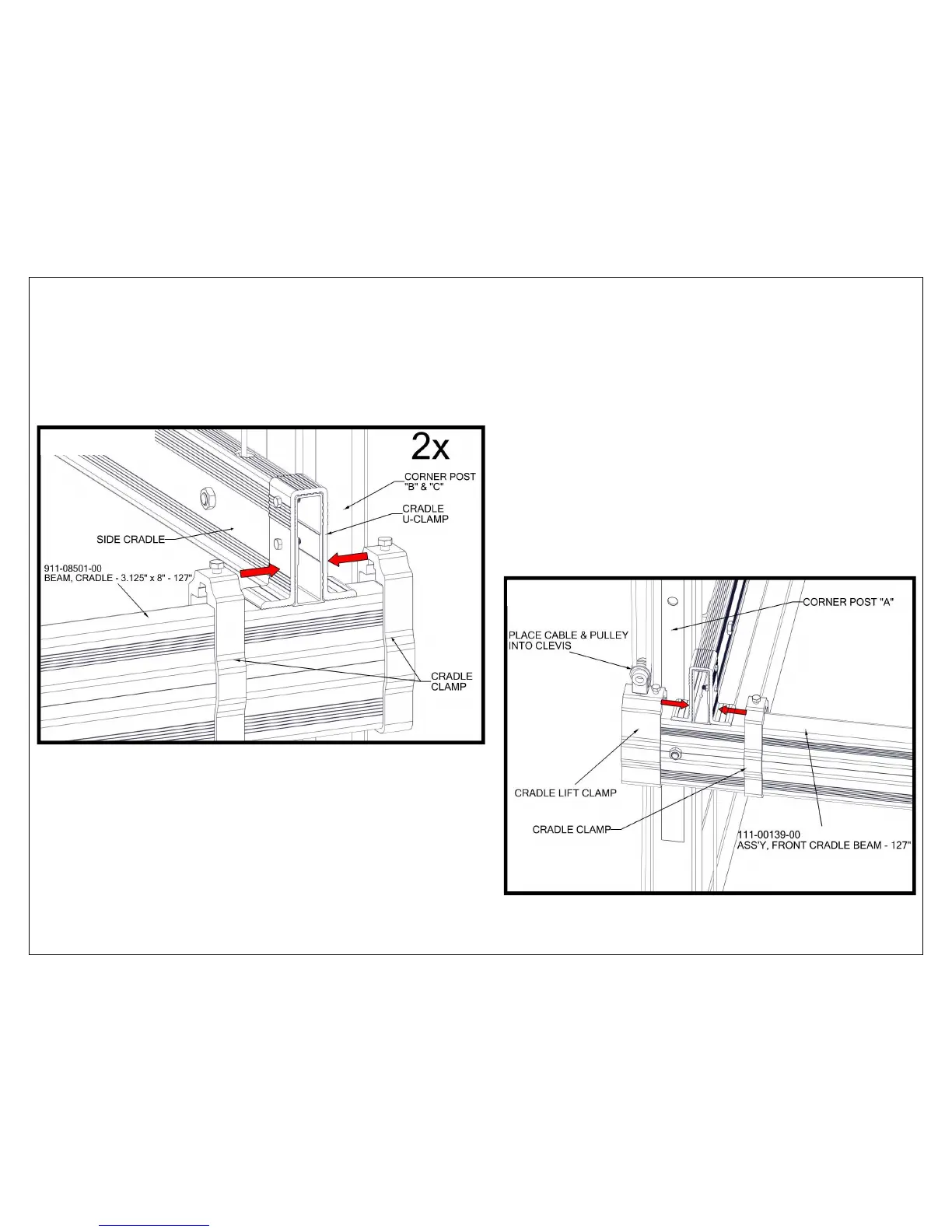 2x

CORNER POST "B" & "C"

CRADLE U-CLAMP

SIDE CRADLE

911-08501-00
BEAM, CRADLE - 3.125" x 8" - 127"

CRADLE CLAMP

CORNER POST "A"

PLACE CABLE & PULLEY INTO CLEVIS

CRADLE LIFT CLAMP

CRADLE CLAMP

111-00139-00
ASS'Y, FRONT CRADLE BEAM - 127"