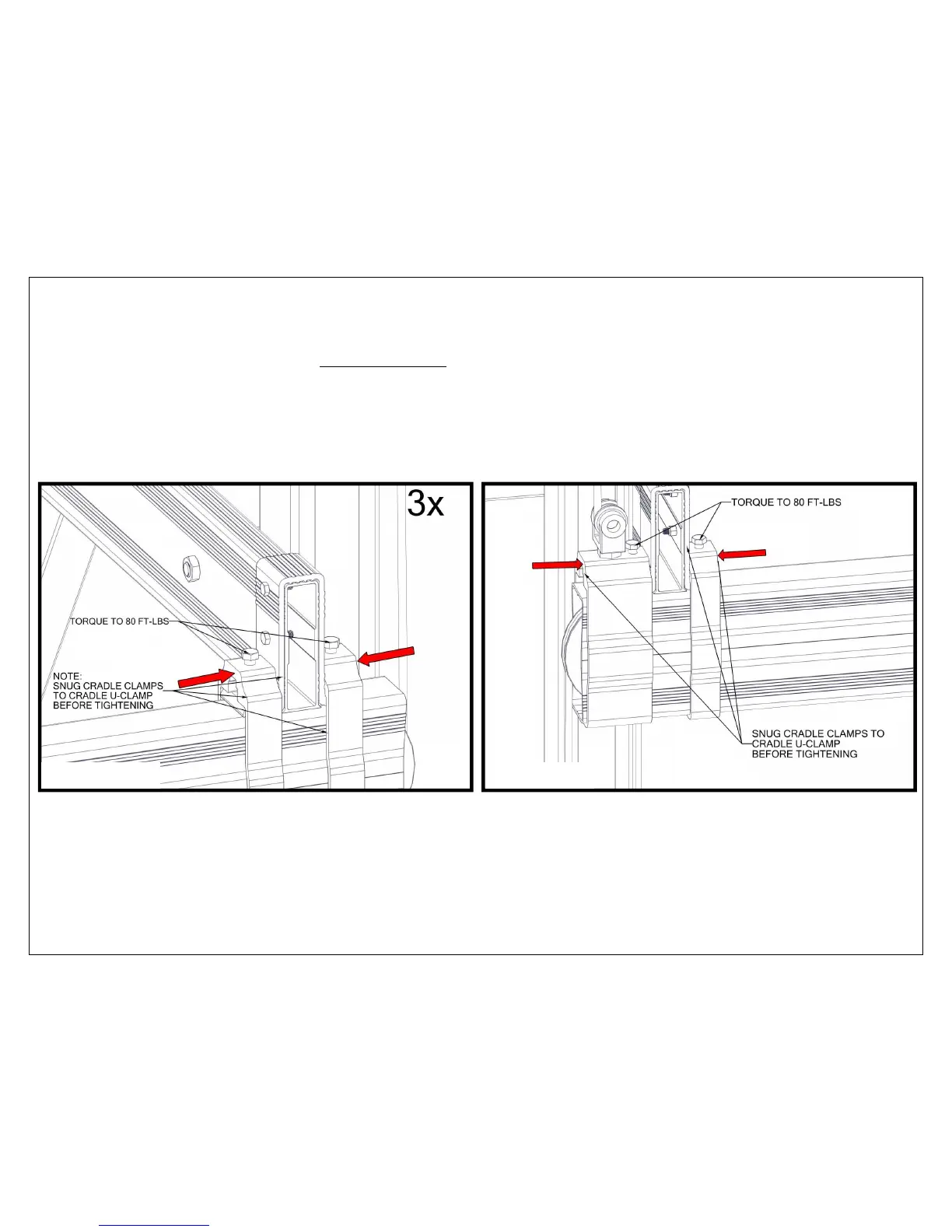 3x

TORQUE TO 80 FT-LBS

NOTE:
SNUG CRADLE CLAMPS
TO CRADLE U-CLAMP
BEFORE TIGHTENING

TORQUE TO 80 FT-LBS

SNUG CRADLE CLAMPS TO
CRADLE U-CLAMP
BEFORE TIGHTENING