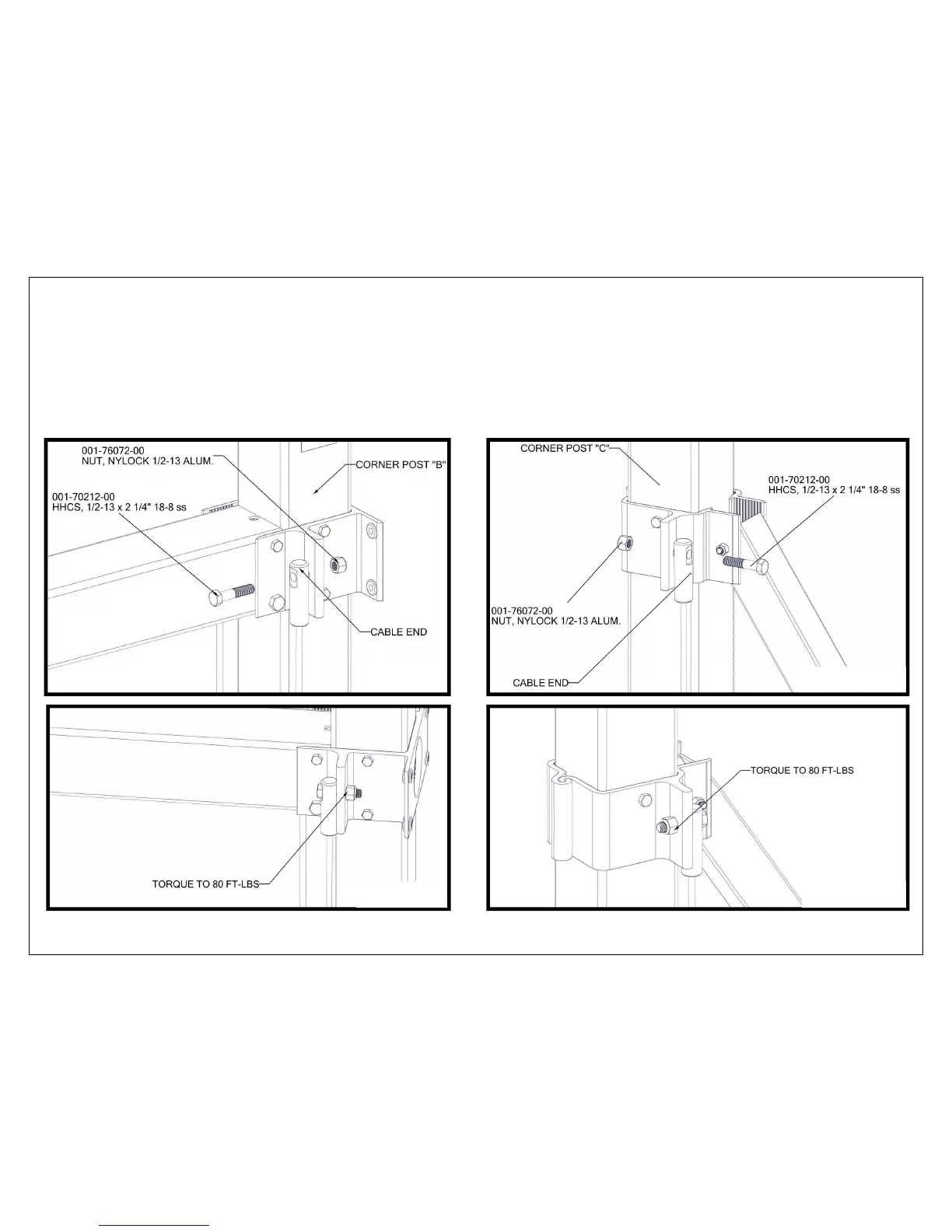 001-76072-00
NUT, NYLOCK 1/2-13 ALUM.

CORNER POST "B"

001-70212-00
HHCS, 1/2-13 x 2 1/4" 18-8 ss

CABLE END

CORNER POST "C"

001-70212-00
HHCS, 1/2-13 x 2 1/4" 18-8 ss

001-76072-00
NUT, NYLOCK 1/2-13 ALUM.

CABLE END

TORQUE TO 80 FT-LBS

TORQUE TO 80 FT-LBS