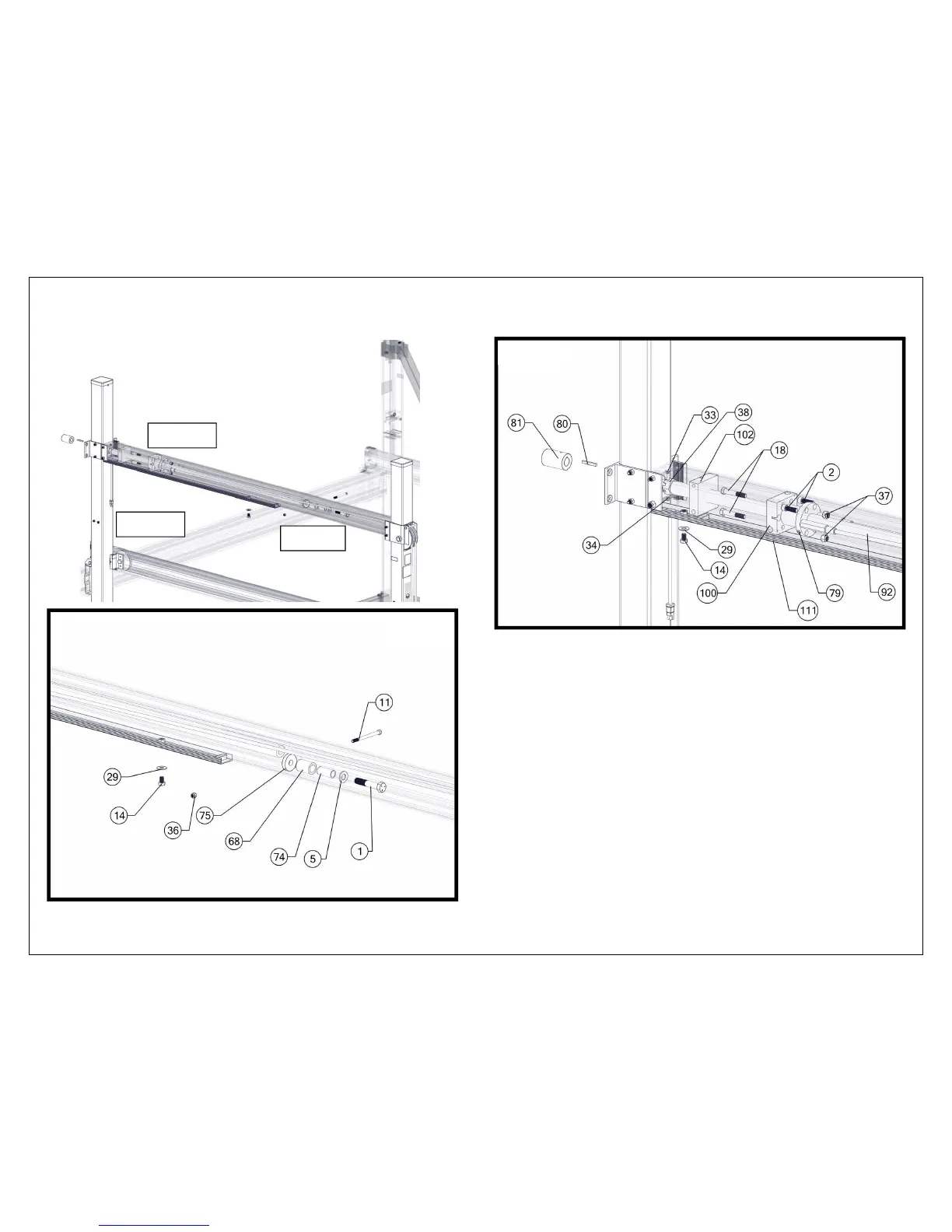 81
80
33
38
102
18
2
37
34
29
14
100
111
79
92

11
29
14
36
75
68
74
5
1