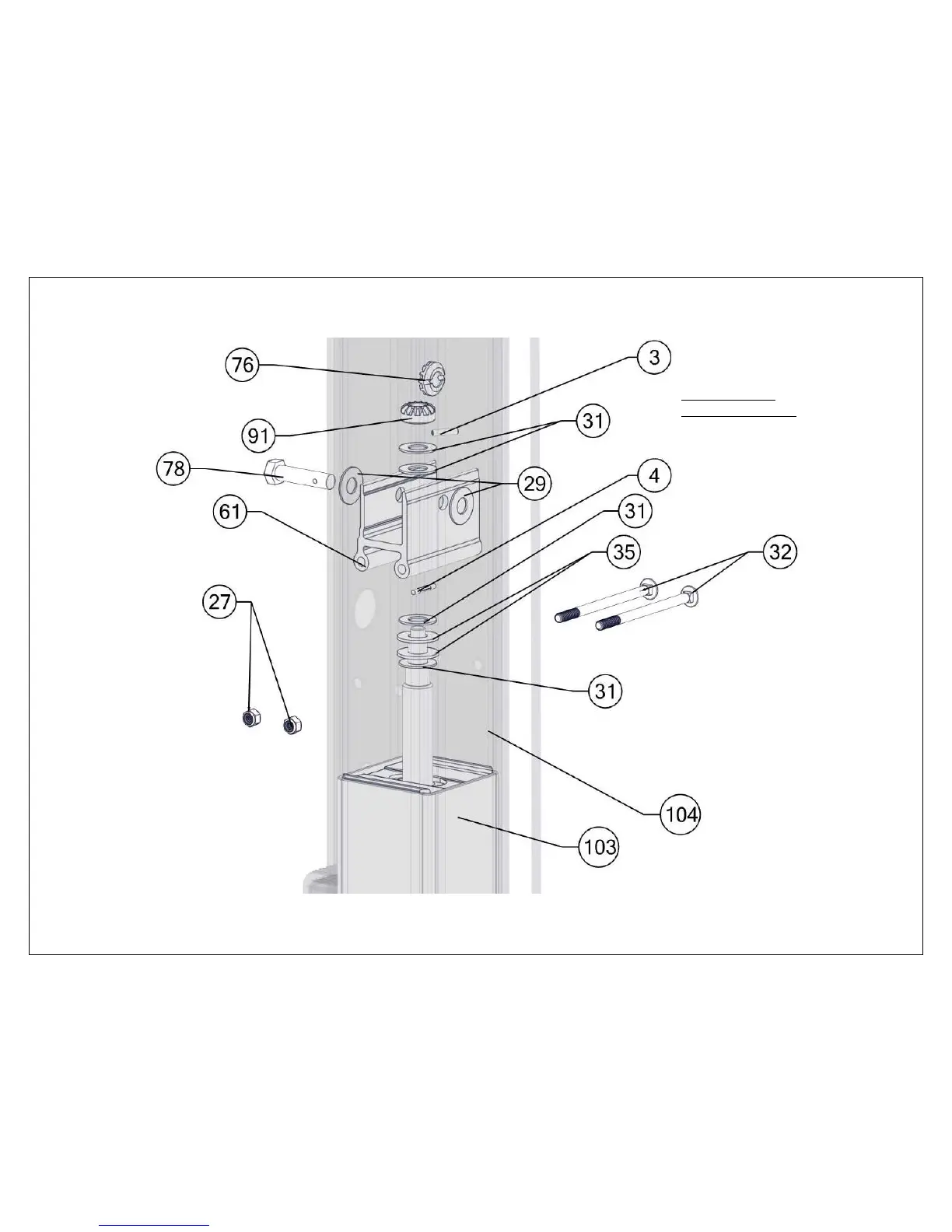 76
3
91
31
78
29
4
61
31
35
32
27
31
104
103