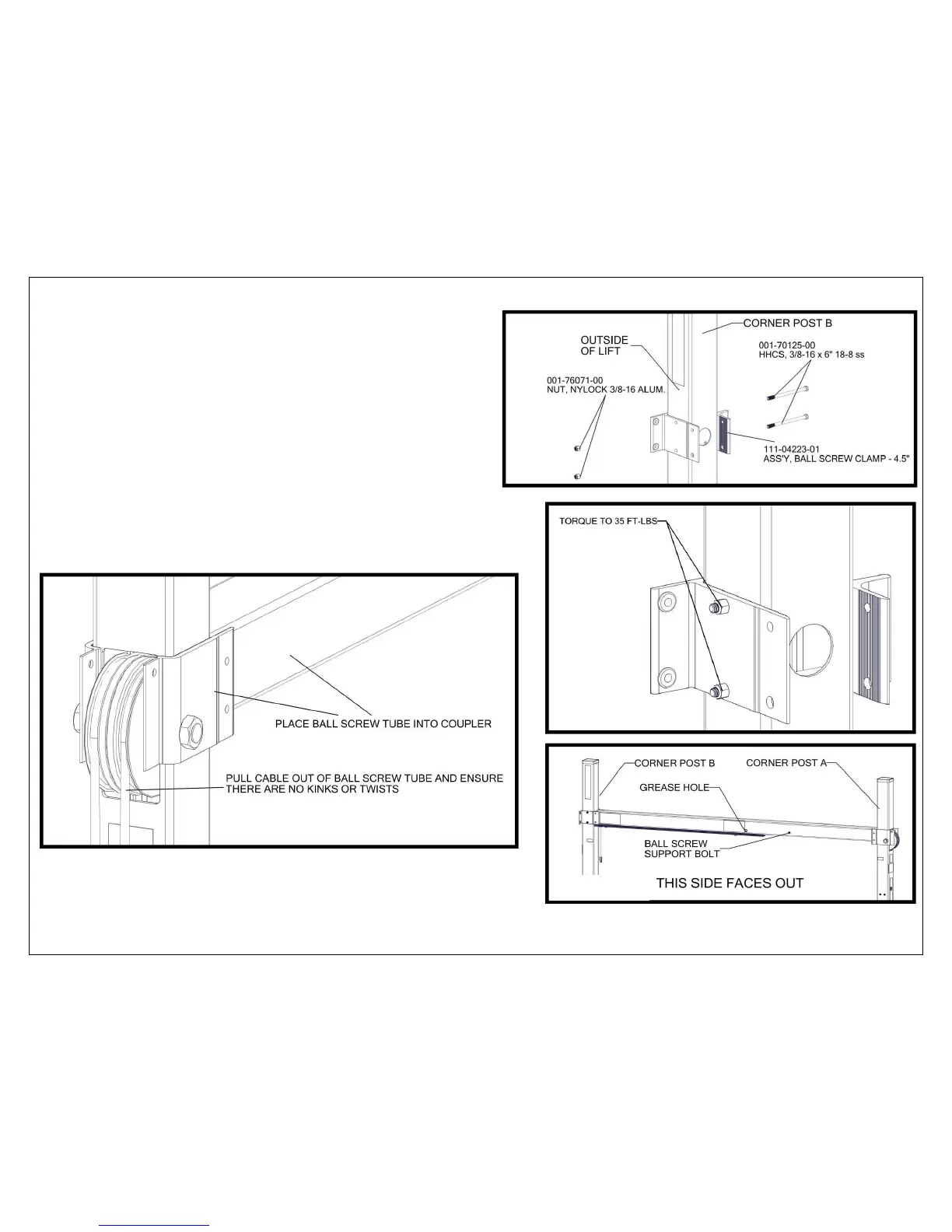 CORNER POST B

OUTSIDE OF LIFT

001-70125-00
HHCS, 3/8-16 x 6" 18-8 ss

001-76071-00
NUT, NYLOCK 3/8-16 ALUM.

111-04223-01
ASS'Y, BALL SCREW CLAMP - 4.5"

TORQUE TO 35 FT-LBS

PLACE BALL SCREW TUBE INTO COUPLER

PULL CABLE OUT OF BALL SCREW TUBE AND ENSURE THERE ARE NO KINKS OR TWISTS

CORNER POST B

CORNER POST A

GREASE HOLE

BALL SCREW SUPPORT BOLT

THIS SIDE FACES OUT