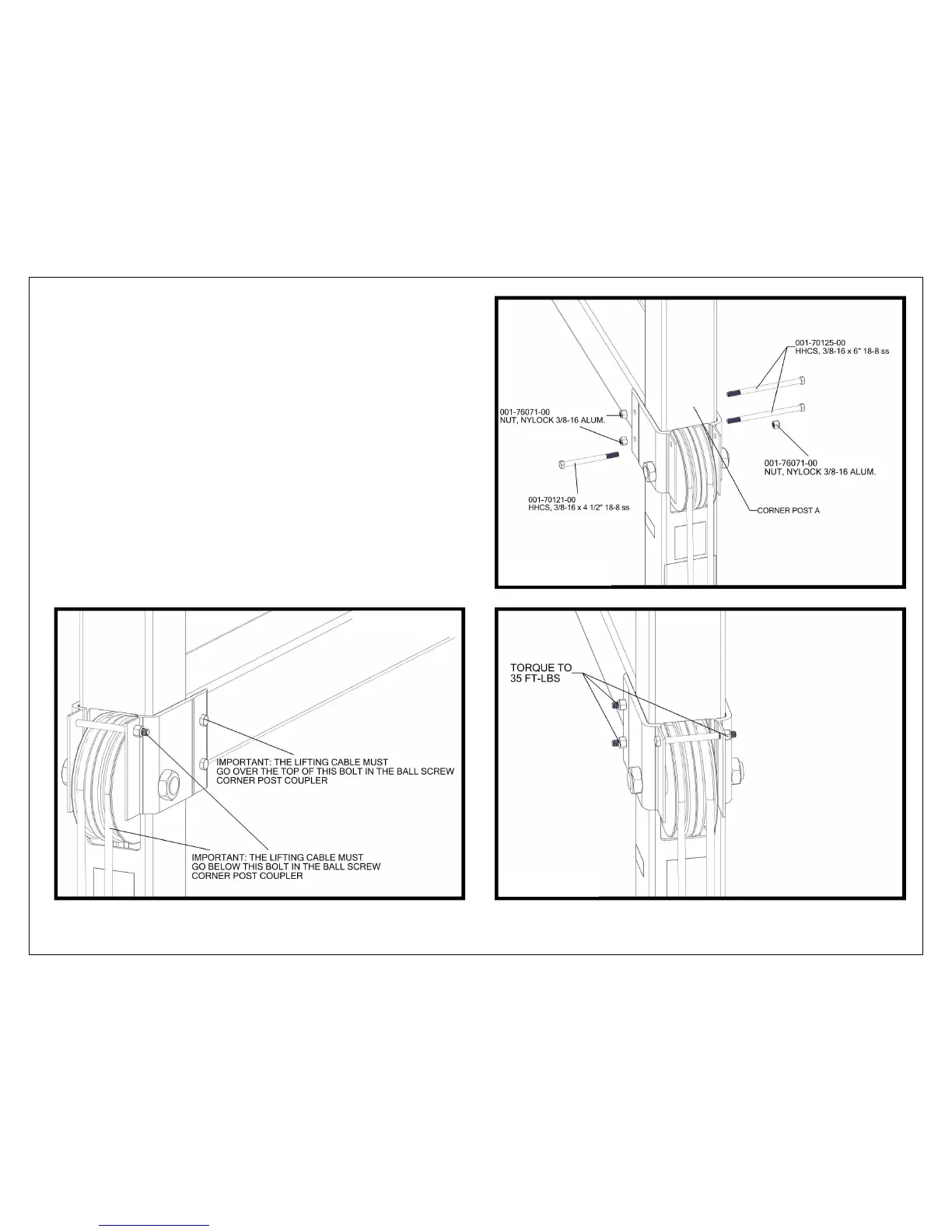 001-70125-00
HHCS, 3/8-16 x 6" 18-8 ss

001-76071-00
NUT, NYLOCK 3/8-16 ALUM.

001-76071-00
NUT, NYLOCK 3/8-16 ALUM.

001-70121-00
HHCS, 3/8-16 x 4 1/2" 18-8 ss

CORNER POST A

IMPORTANT: THE LIFTING CABLE MUST GO OVER THE TOP OF THIS BOLT IN THE BALL SCREW CORNER POST COUPLER

IMPORTANT: THE LIFTING CABLE MUST GO BELOW THIS BOLT IN THE BALL SCREW CORNER POST COUPLER

TORQUE TO
35 FT-LBS