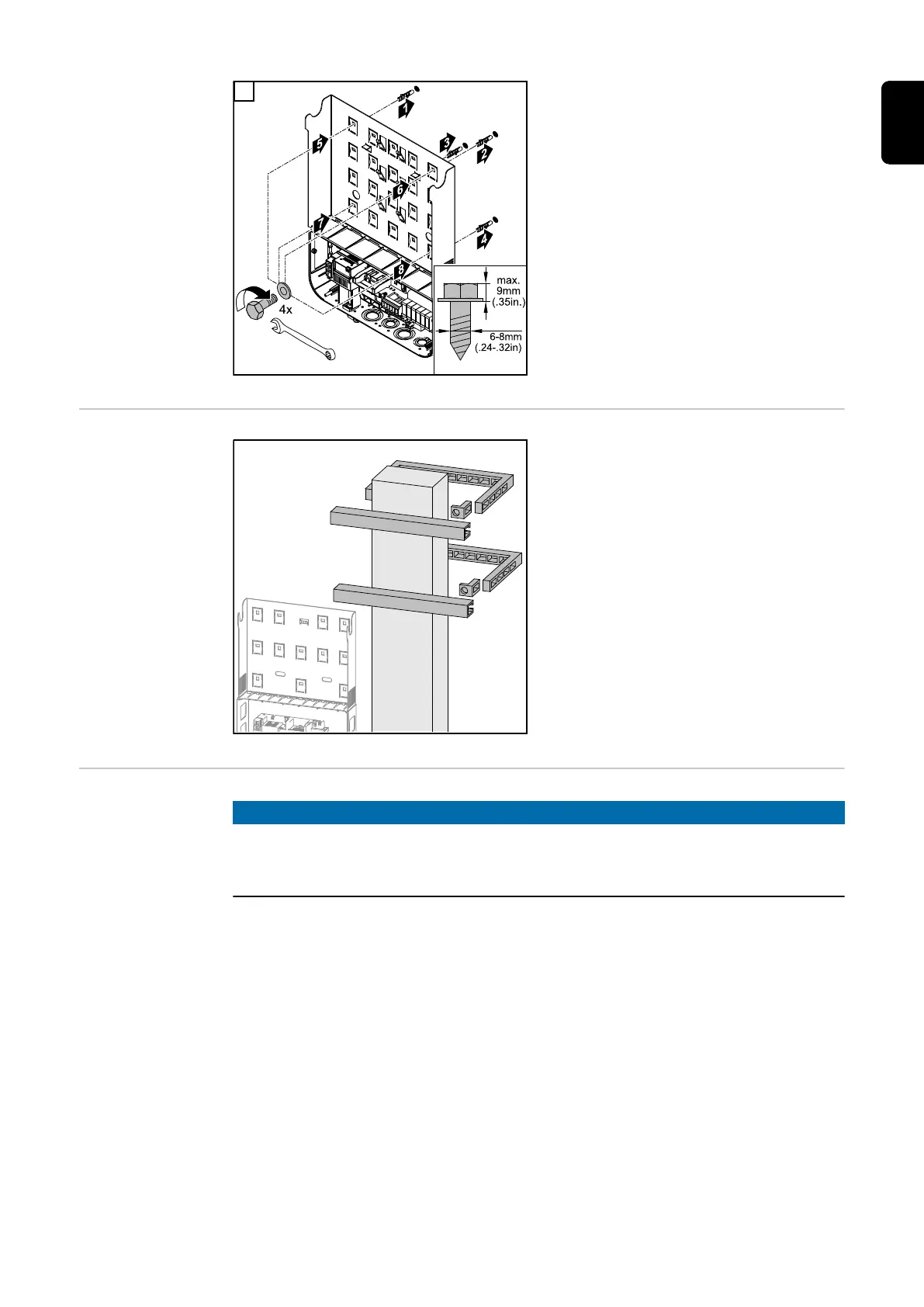 1

3

2

5

6

7

4

8

4x

max. 9mm (.35in.)

6-8mm (.24-.32in)