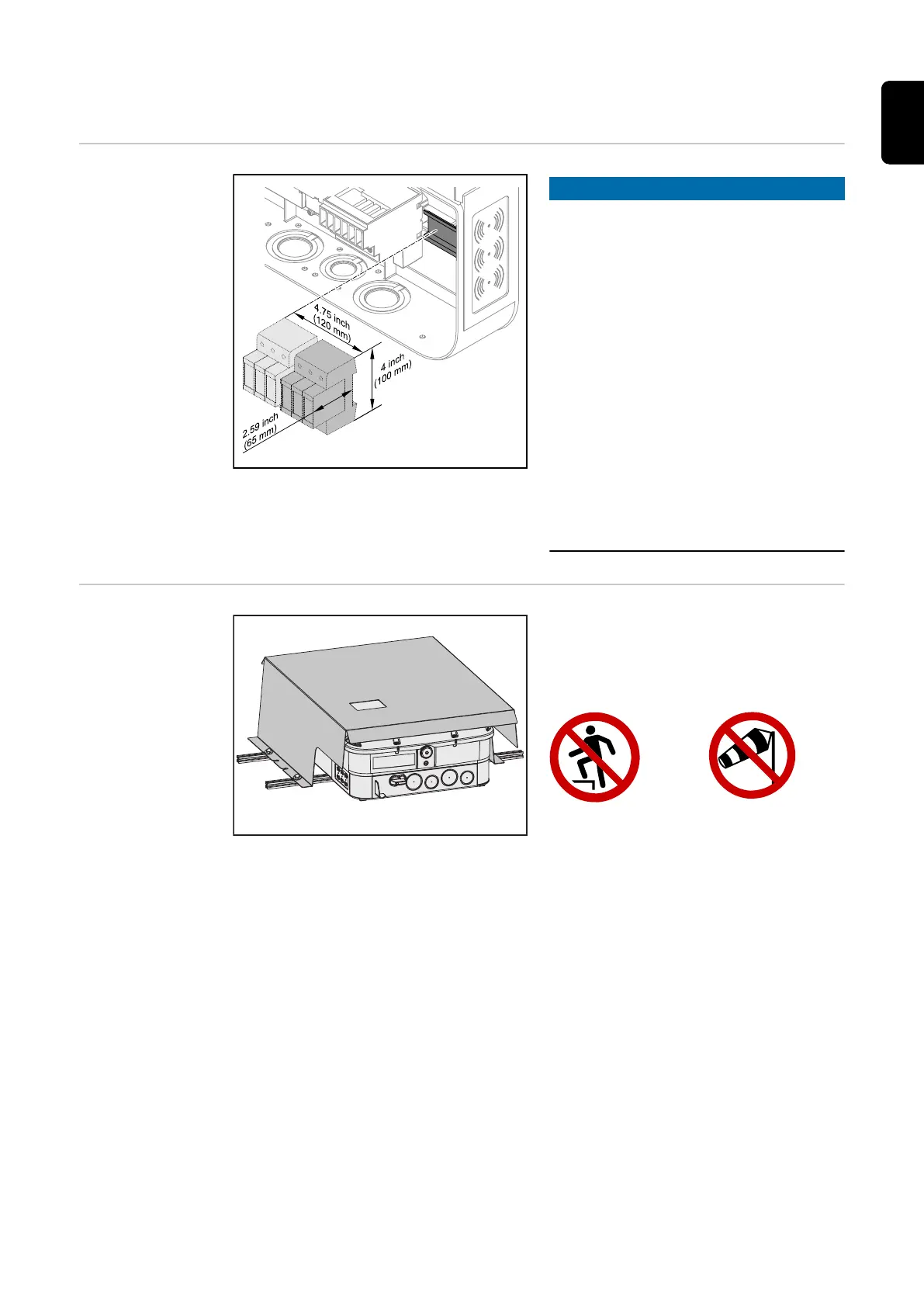 4.75 inch
(120 mm)

4 inch
(100 mm)

2.59 inch
(65 mm)