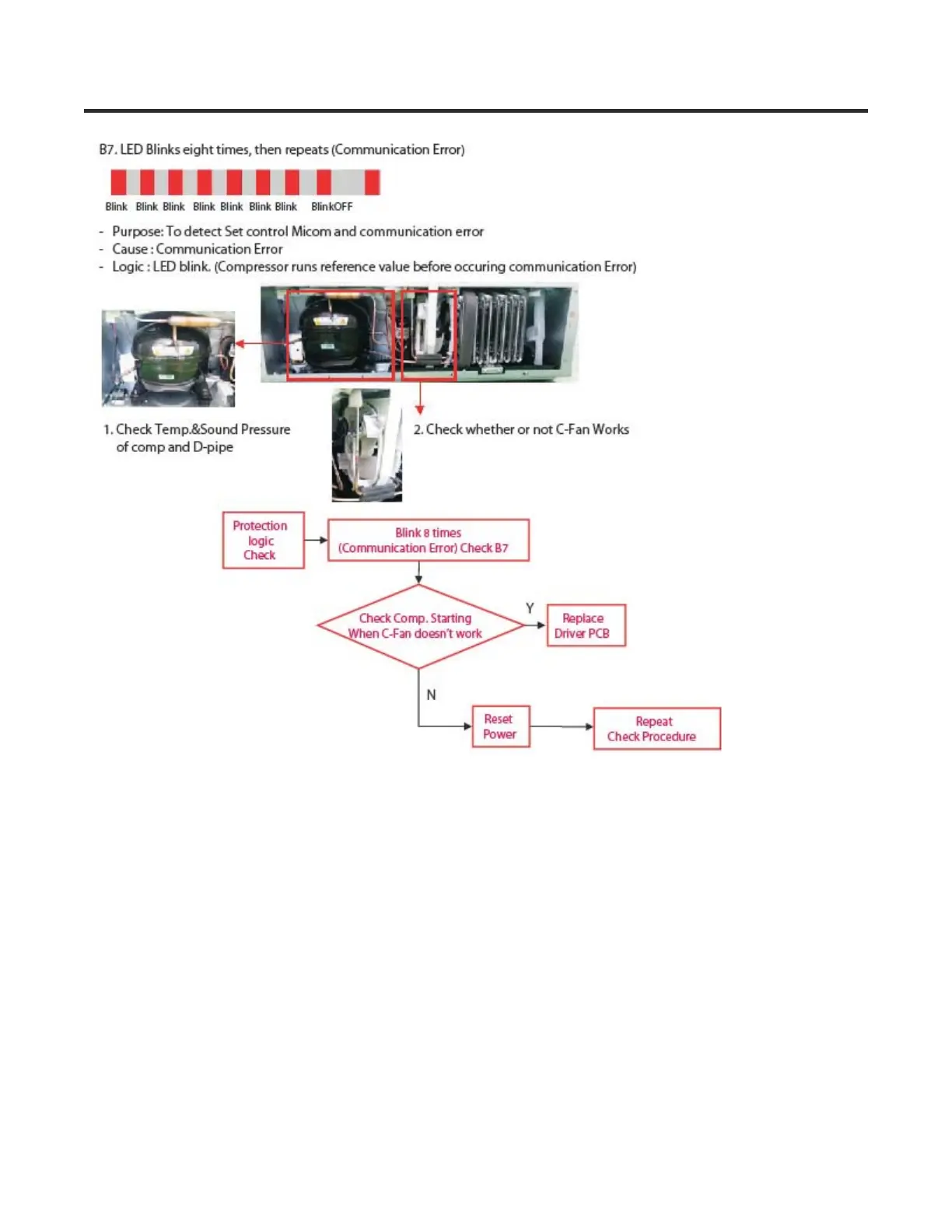 B7. LED Blinks eight times, then repeats (Communication Error)

Blink Blink Blink Blink Blink Blink Blink BlinkOFF

- Purpose: To detect Set control Micom and communication error
- Cause : Communication Error
- Logic : LED blink. (Compressor runs reference value before occuring communication Error)

1. Check Temp.&Sound Pressure of comp and D-pipe

2. Check whether or not C-Fan Works

Protection logic Check

Blink 8 times (Communication Error) Check B7

Check Comp. Starting When C-Fan doesn't work

Y

Replace Driver PCB

N

Reset Power

Repeat Check Procedure