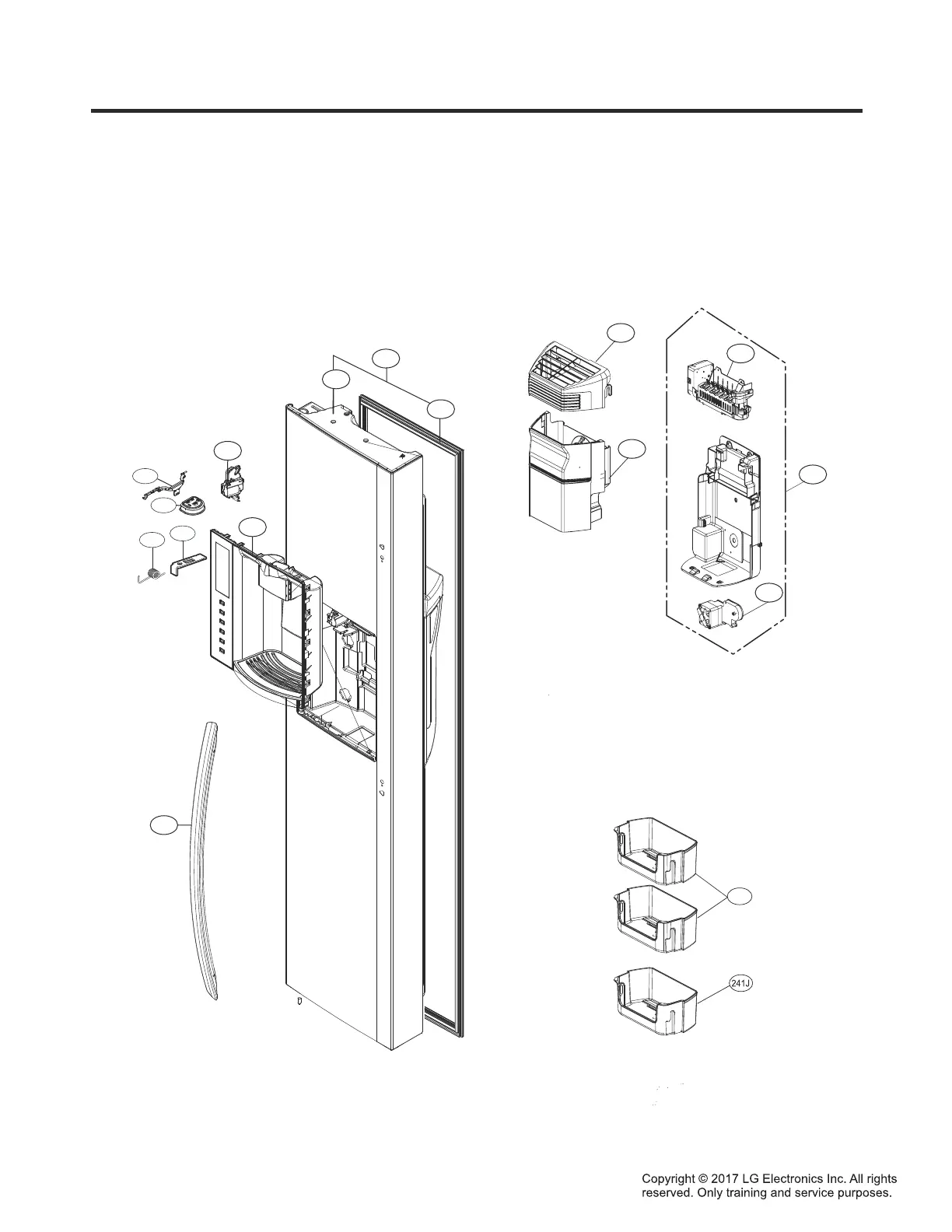 241J

Copyright © 2017 LG Electronics Inc. All rights reserved. Only training and service purposes.