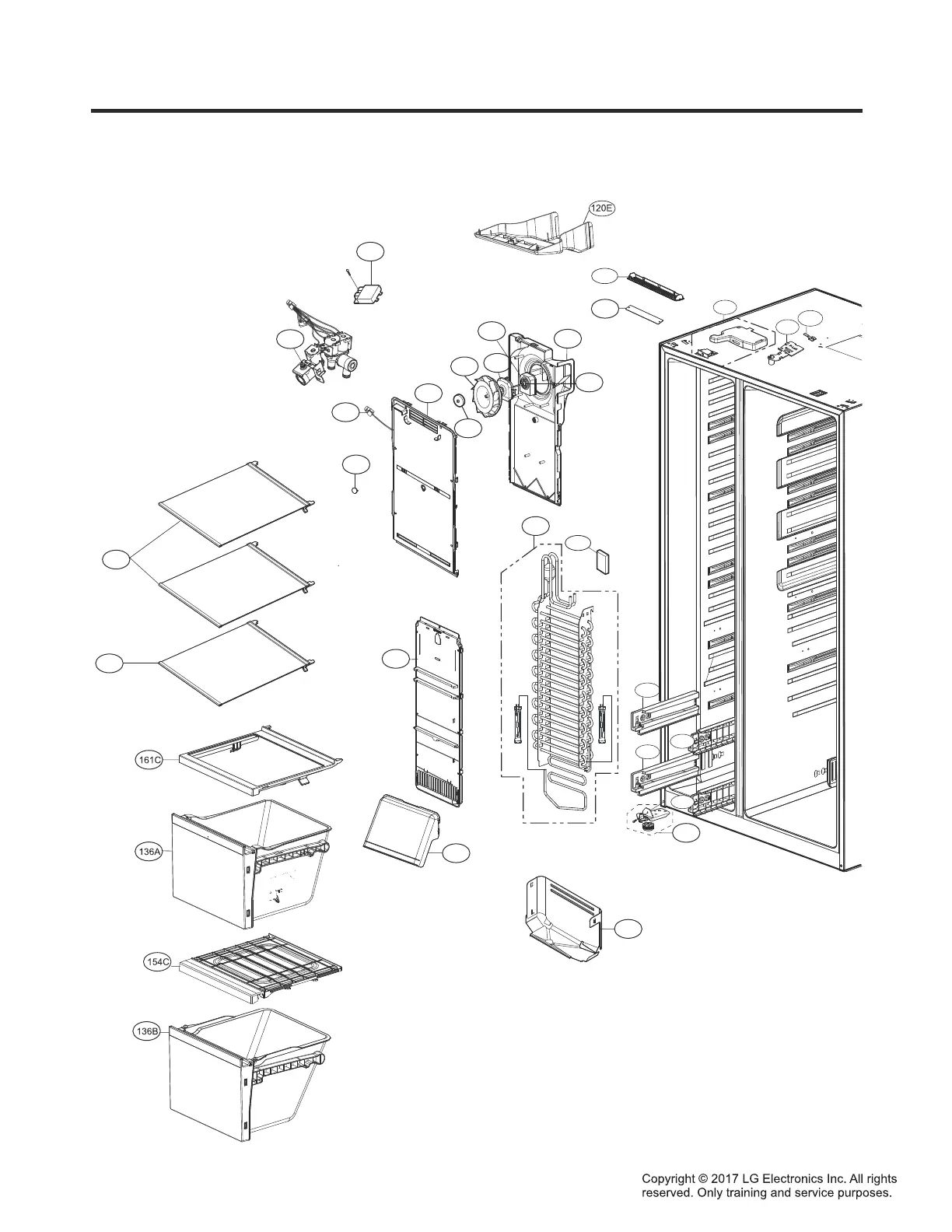 120E

161C

136A

154C

136B

Copyright © 2017 LG Electronics Inc. All rights reserved. Only training and service purposes.