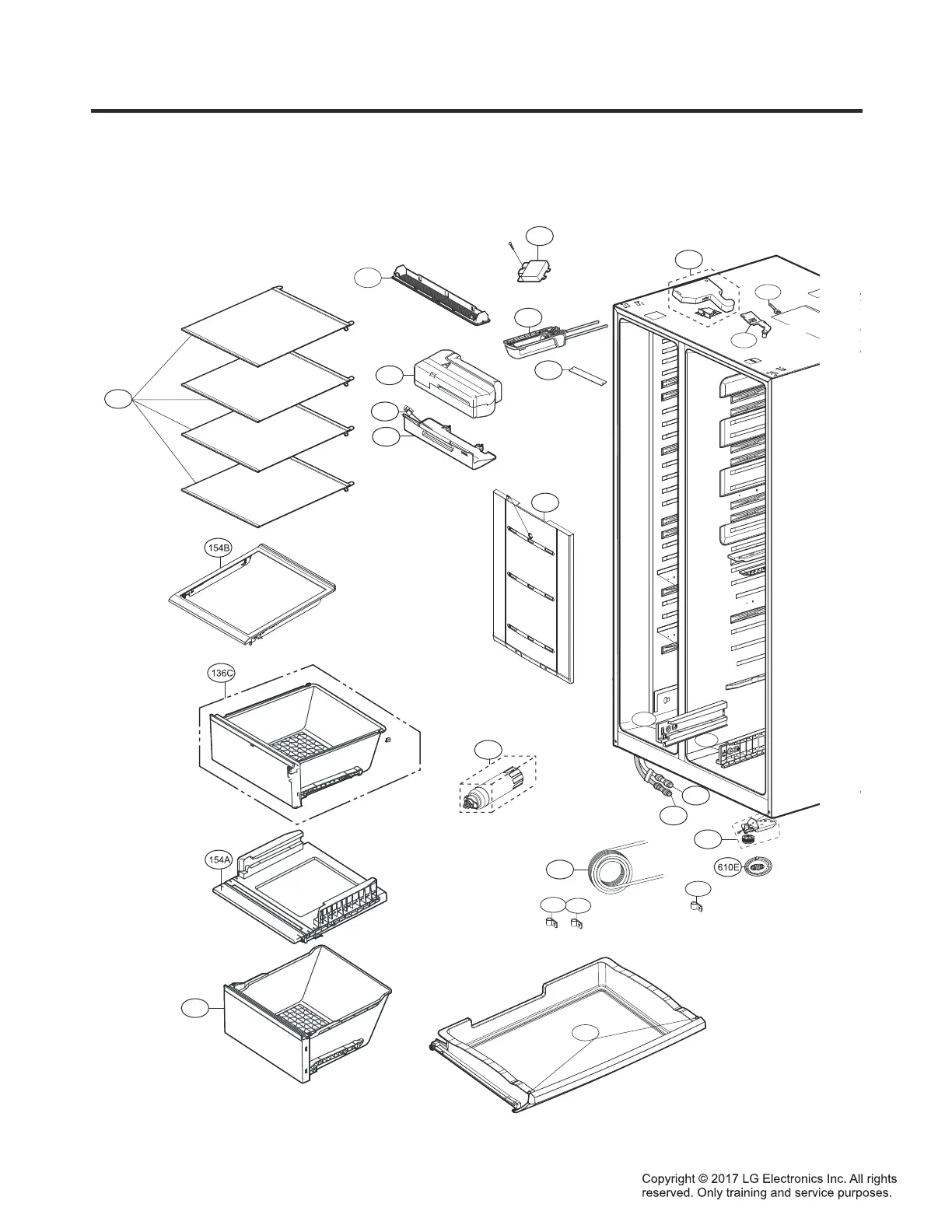 154B

136C

154A

610E

Copyright © 2017 LG Electronics Inc. All rights reserved. Only training and service purposes.