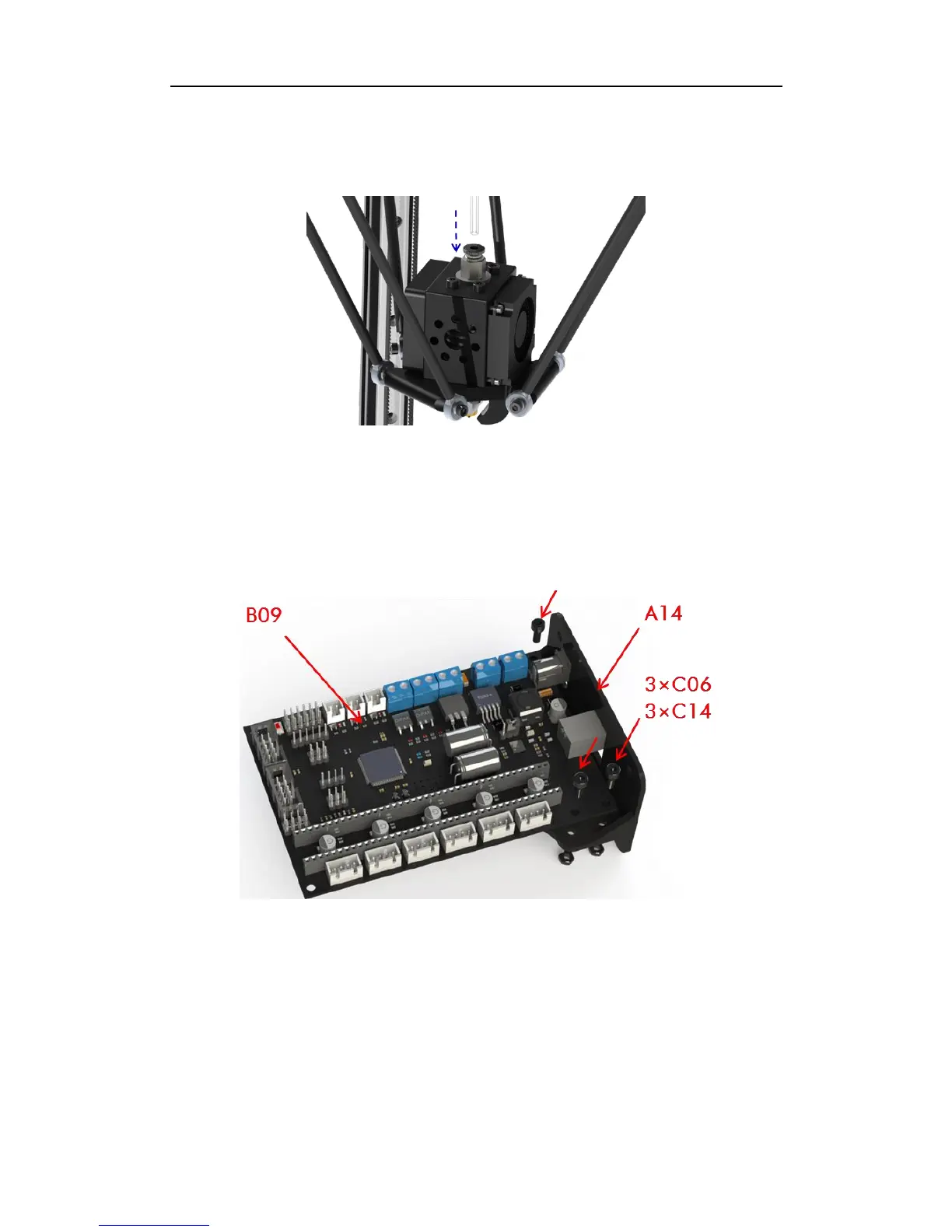 B09

A14

3×C06
3×C14