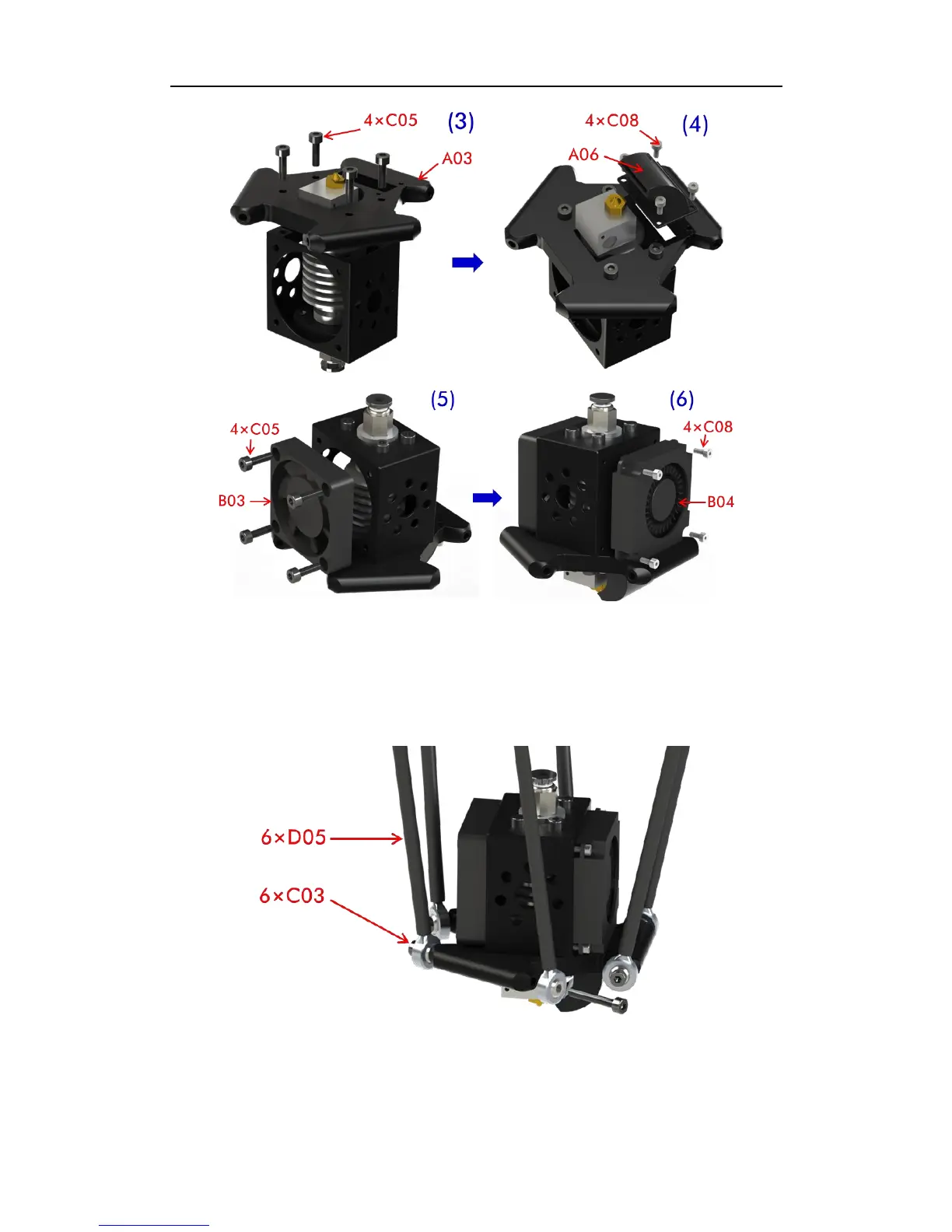 4×C05
(3)
A03

4×C08
(4)
A06

(5)
4×C05
B03

(6)
4×C08
B04

6×D05
6×C03