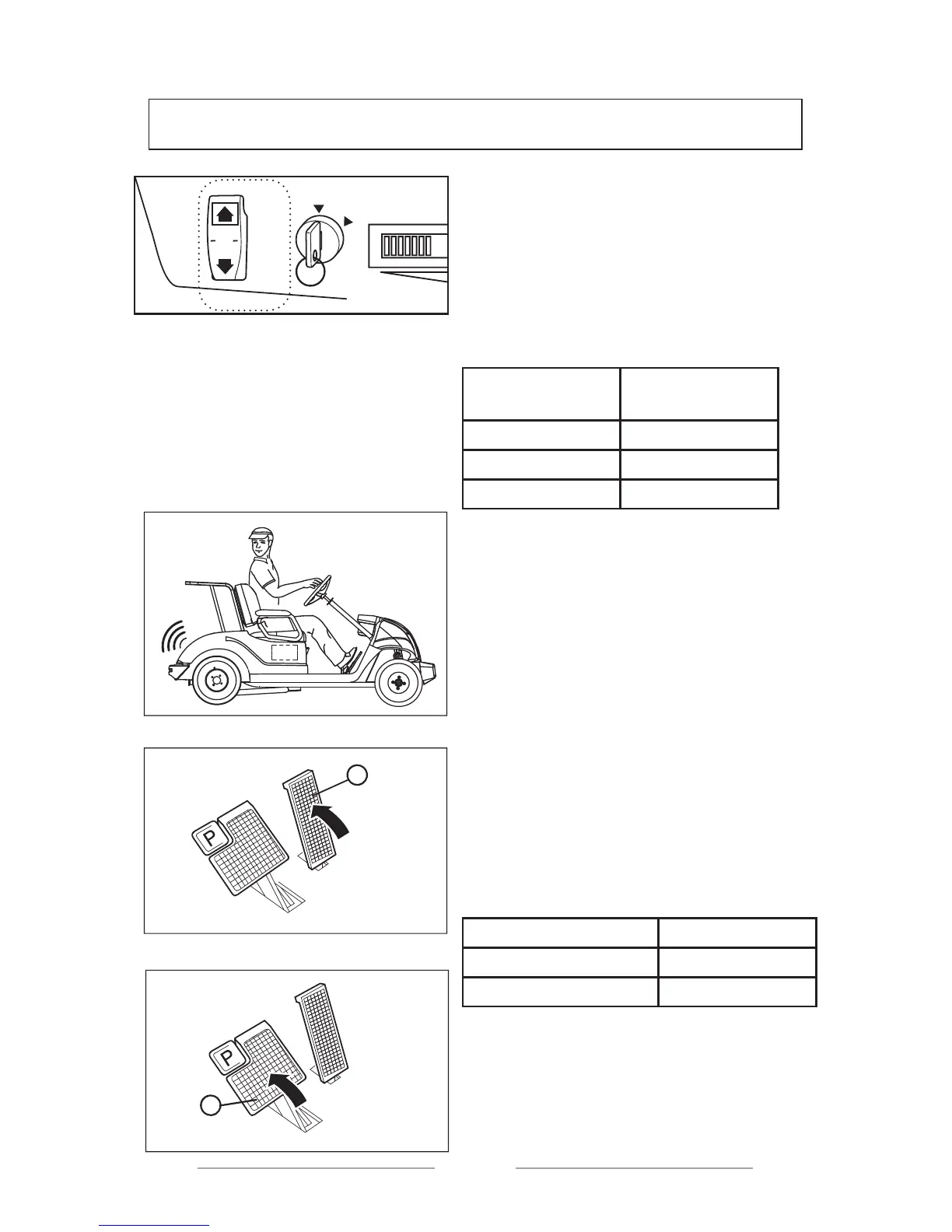 P

P